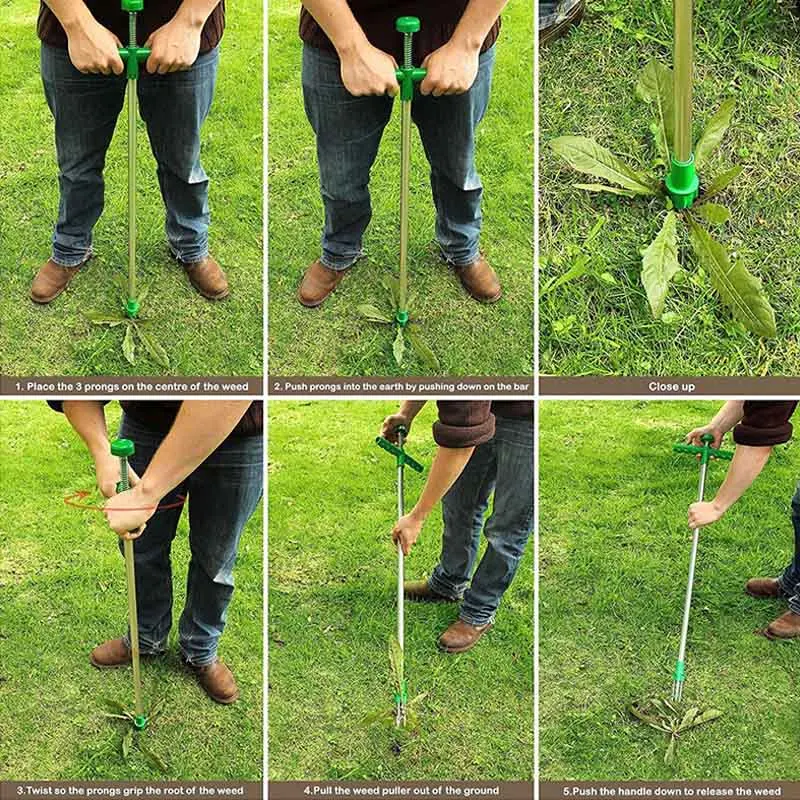 1. Place the 3 prongs on the centre of the weed

2. Push prongs into the earth by pushing down on the bar

Close up

3.Twist so the prongs grip the root of the weed

4.Pull the weed puller out of the ground

5.Push the handle down to release the weed