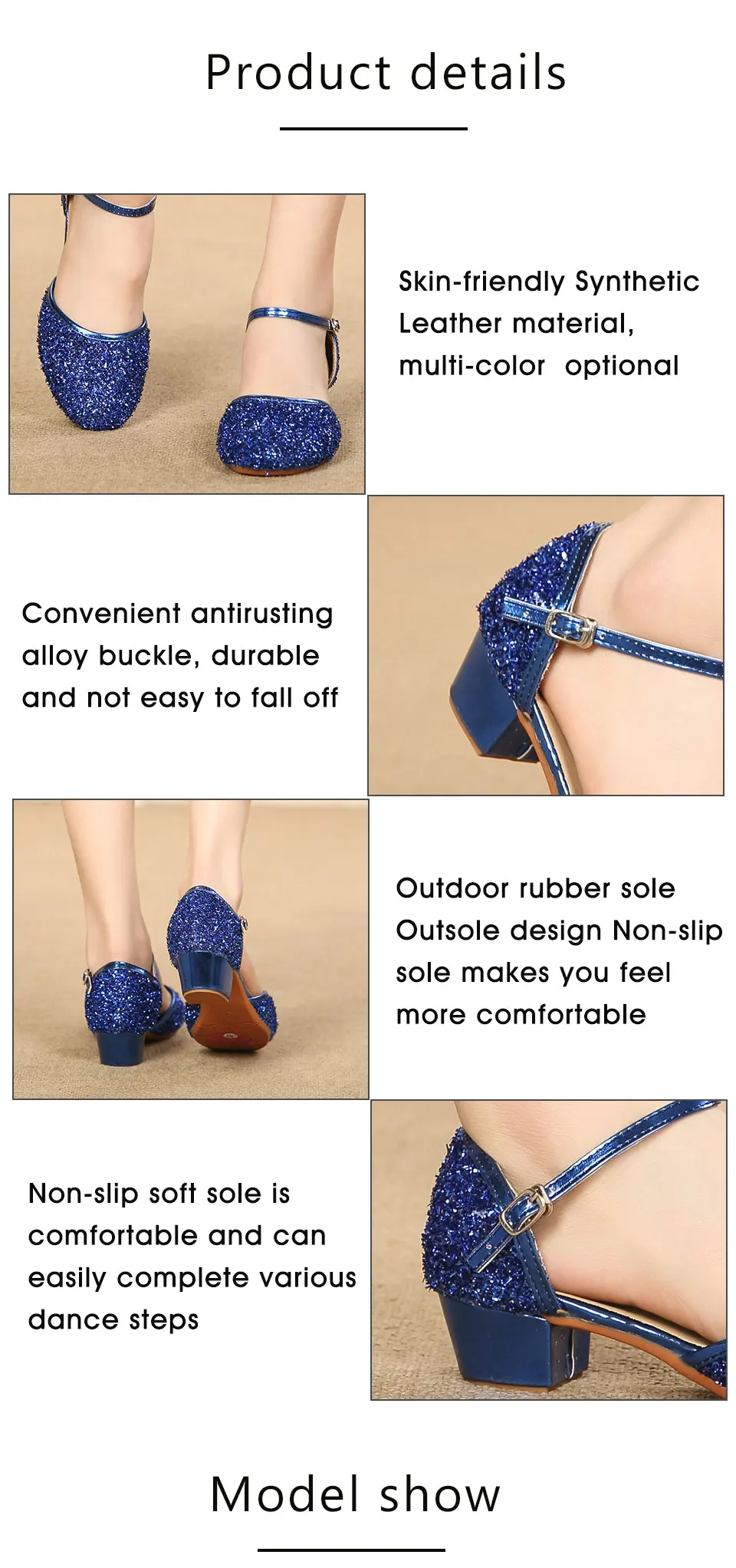 Product details

Skin-friendly Synthetic Leather material, multi-color optional

Convenient antirusting alloy buckle, durable and not easy to fall off

Outdoor rubber sole Outsole design Non-slip sole makes you feel more comfortable

Non-slip soft sole is comfortable and can easily complete various dance steps

Model show