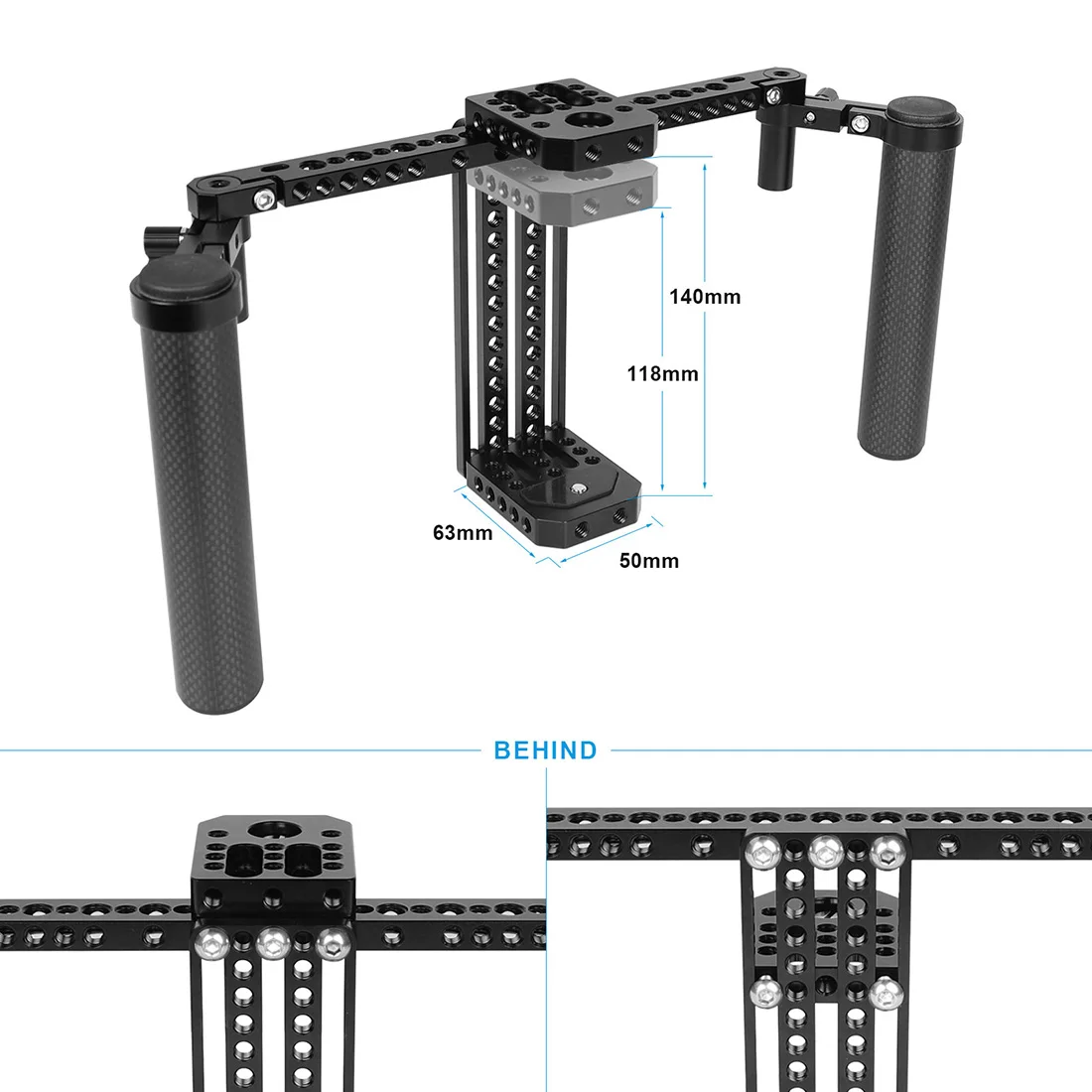 140mm

118mm

63mm

50mm

BEHIND