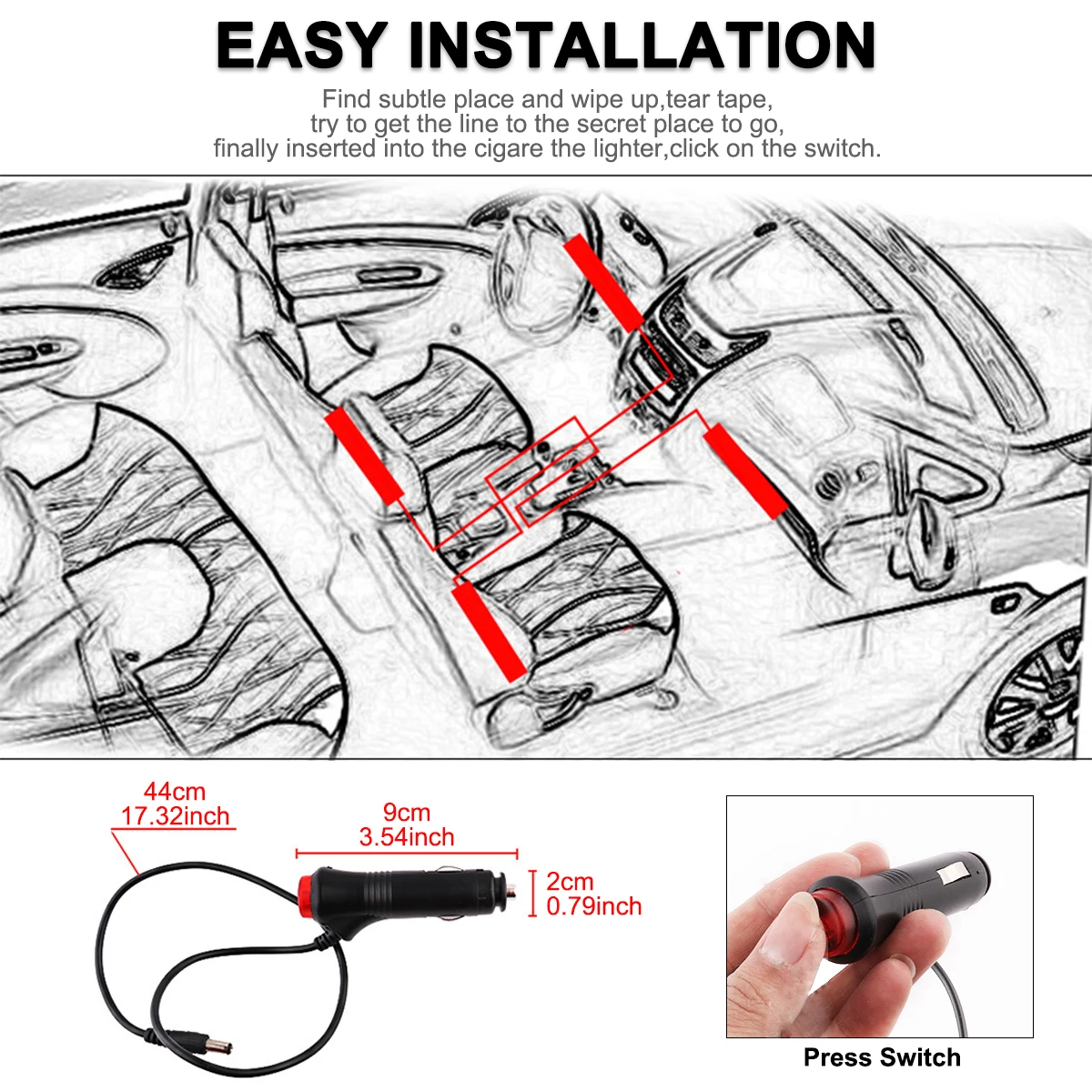 EASY INSTALLATION

Find subtle place and wipe up,tear tape, try to get the line to the secret place to go, finally inserted into the cigare the lighter,click on the switch.

44cm
17.32inch

9cm
3.54inch

2cm
0.79inch

Press Switch