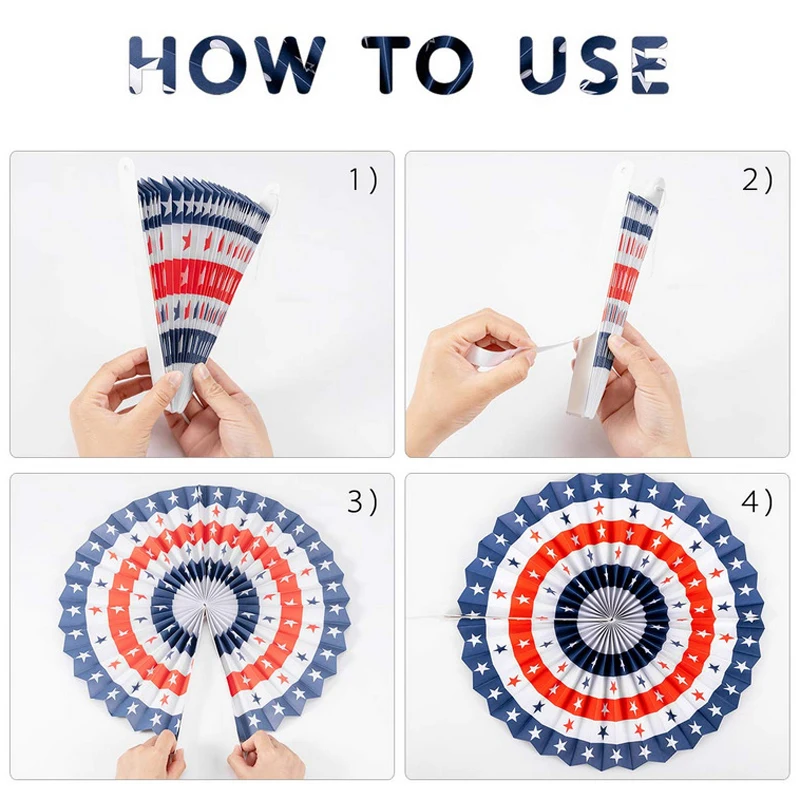 HOW TO USE

1)

2)

3)

4)