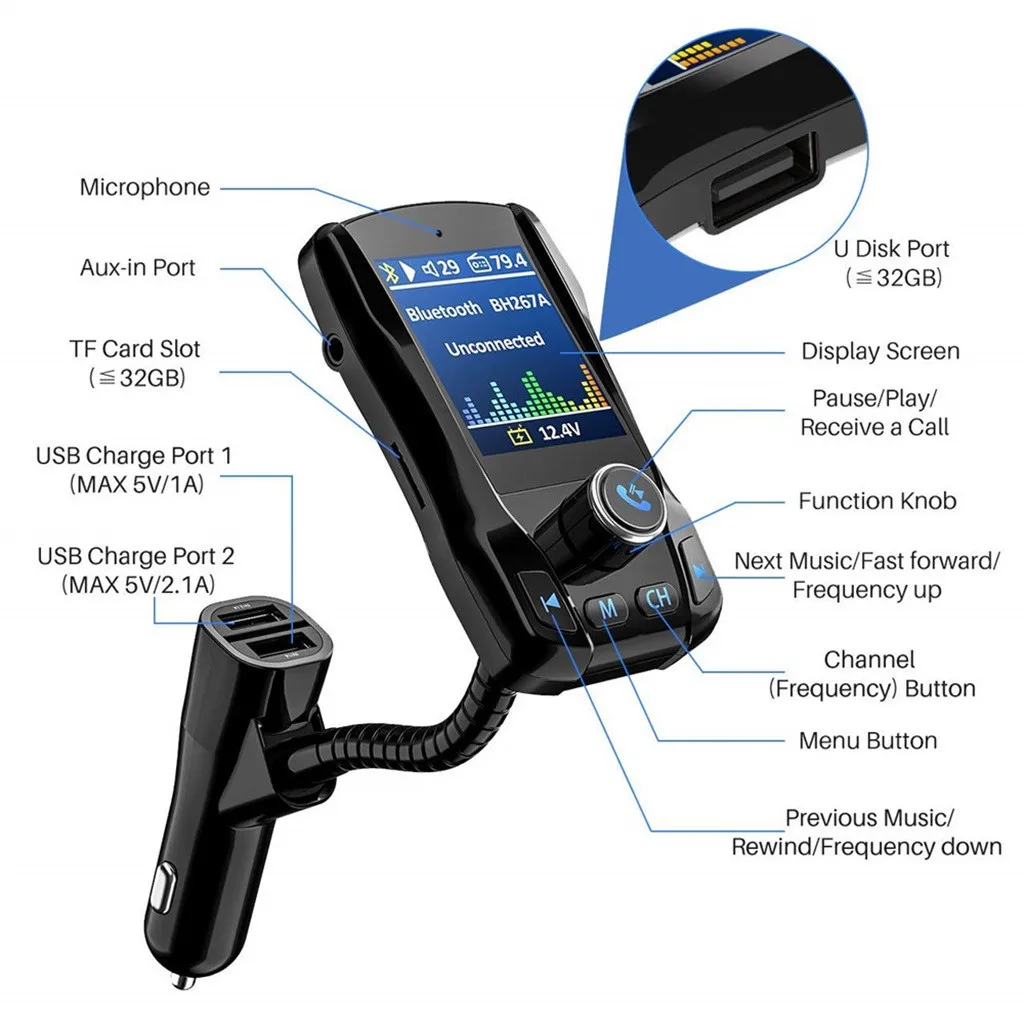 Microphone

Aux-in Port

TF Card Slot
(≦32GB)

USB Charge Port 1
(MAX 5V/1A)

USB Charge Port 2
(MAX 5V/2.1A)

29 79.4
Bluetooth BH267A
Unconnected
12.4V

M CH

U Disk Port
(≦32GB)

Display Screen

Pause/Play/
Receive a Call

Function Knob

Next Music/Fast forward/
Frequency up

Channel
(Frequency) Button

Menu Button

Previous Music/
Rewind/Frequency down