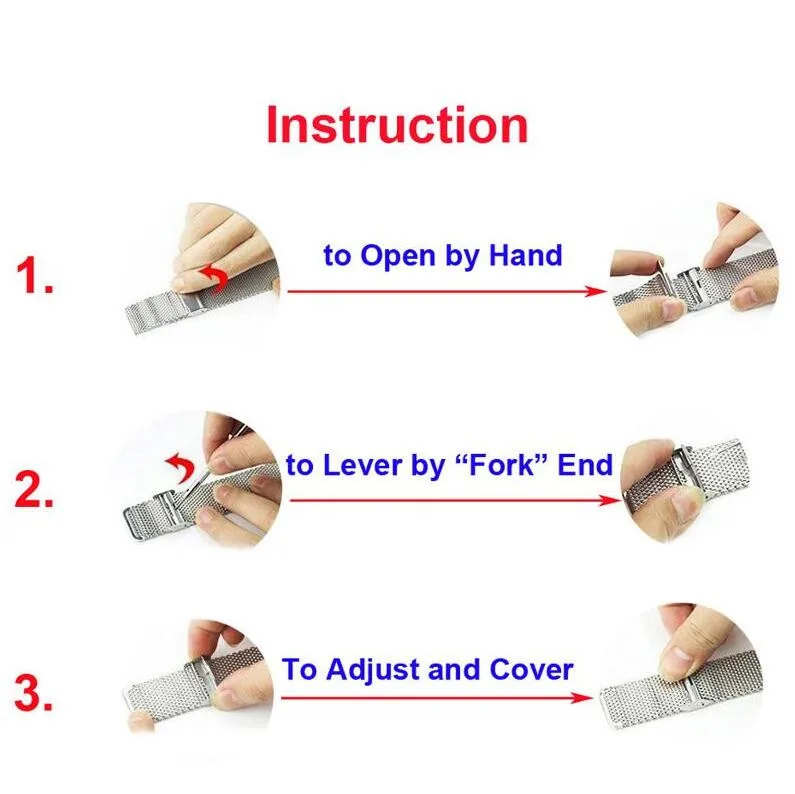 Instruction

1. to Open by Hand

2. to Lever by “Fork” End

3. To Adjust and Cover