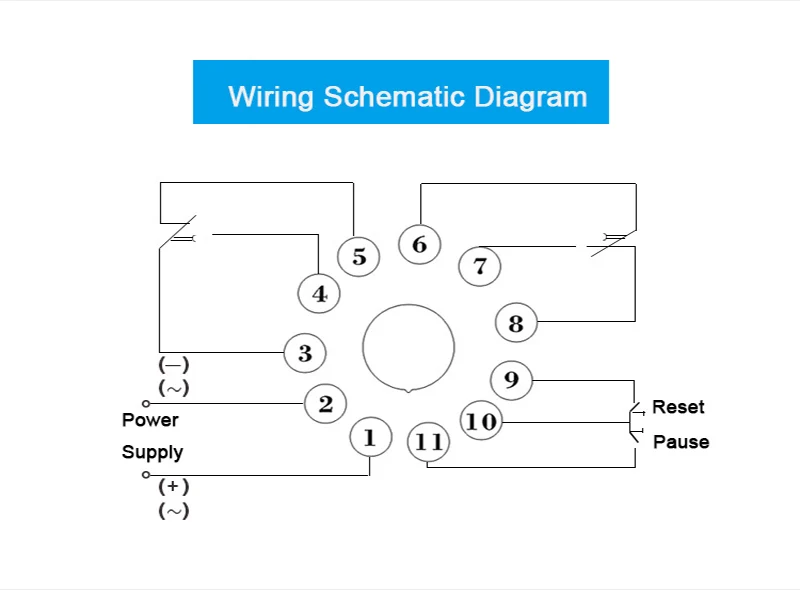 Wiring Schematic Diagram

5
6
7
4
8
3
(—)
(~)
9
2
Reset
Power
10
1
11
Pause
Supply
(+)
(~)