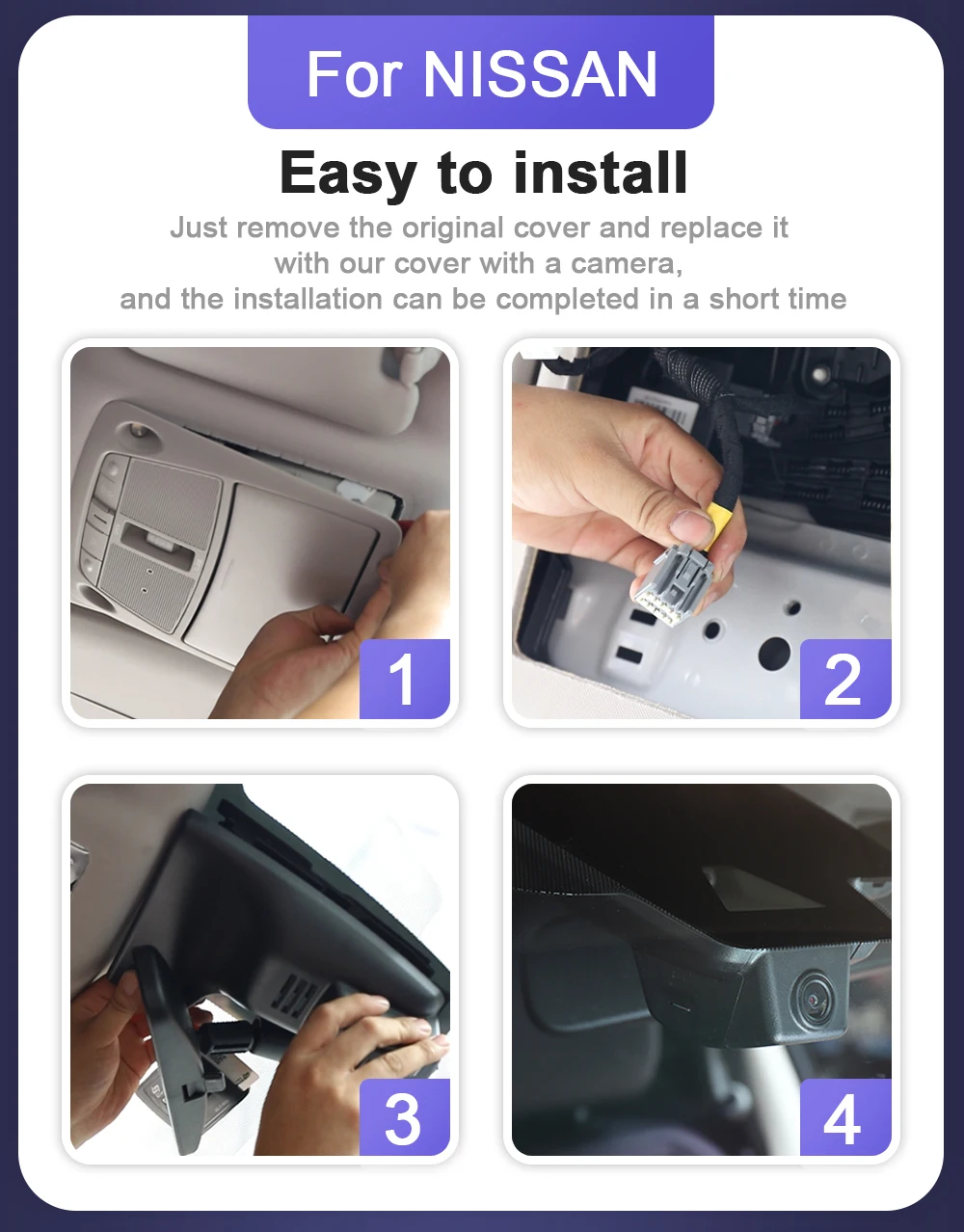 For NISSAN

Easy to install

Just remove the original cover and replace it with our cover with a camera, and the installation can be completed in a short time

1

2

3

4