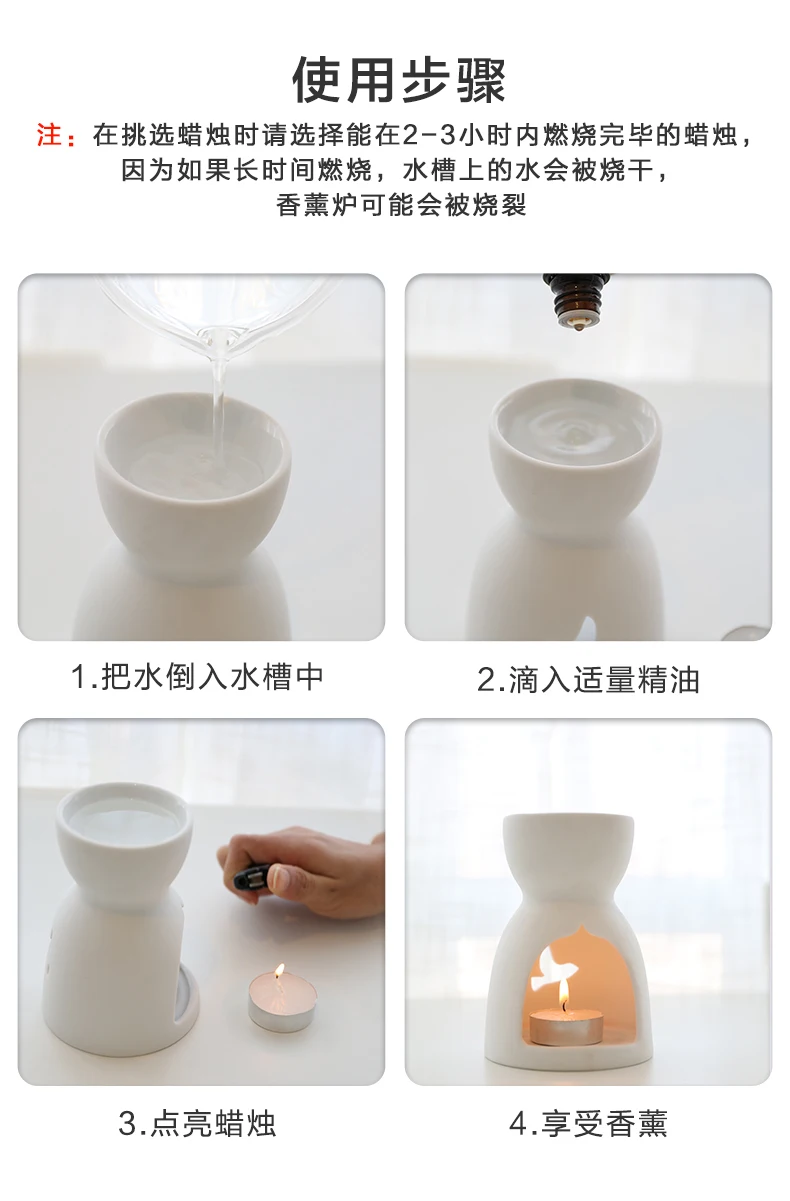 使用步骤

注：在挑选蜡烛时请选择能在2-3小时内燃烧完毕的蜡烛，因为如果长时间燃烧，水槽上的水会被烧干，香薰炉可能会被烧裂

1.把水倒入水槽中

2.滴入适量精油

3.点亮蜡烛

4.享受香薰