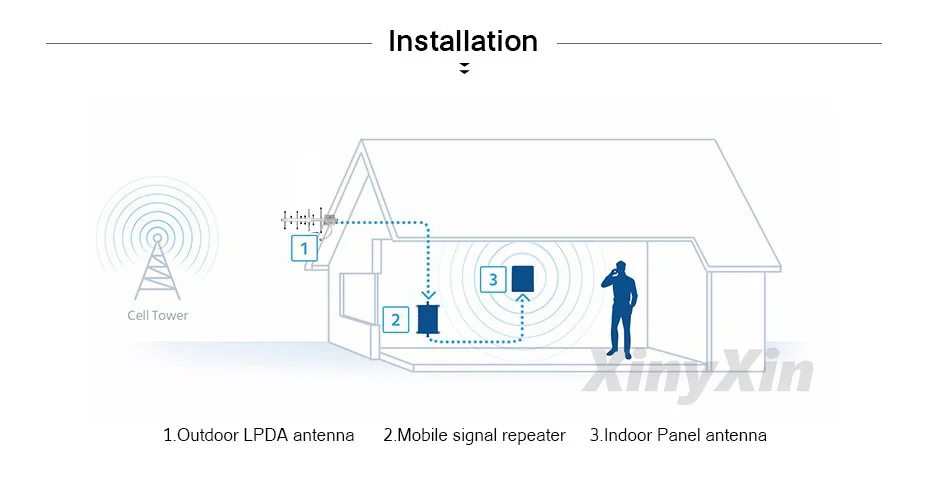 Installation

Cell Tower

1

2

3

XinyXin

1.Outdoor LPDA antenna 2.Mobile signal repeater 3.Indoor Panel antenna