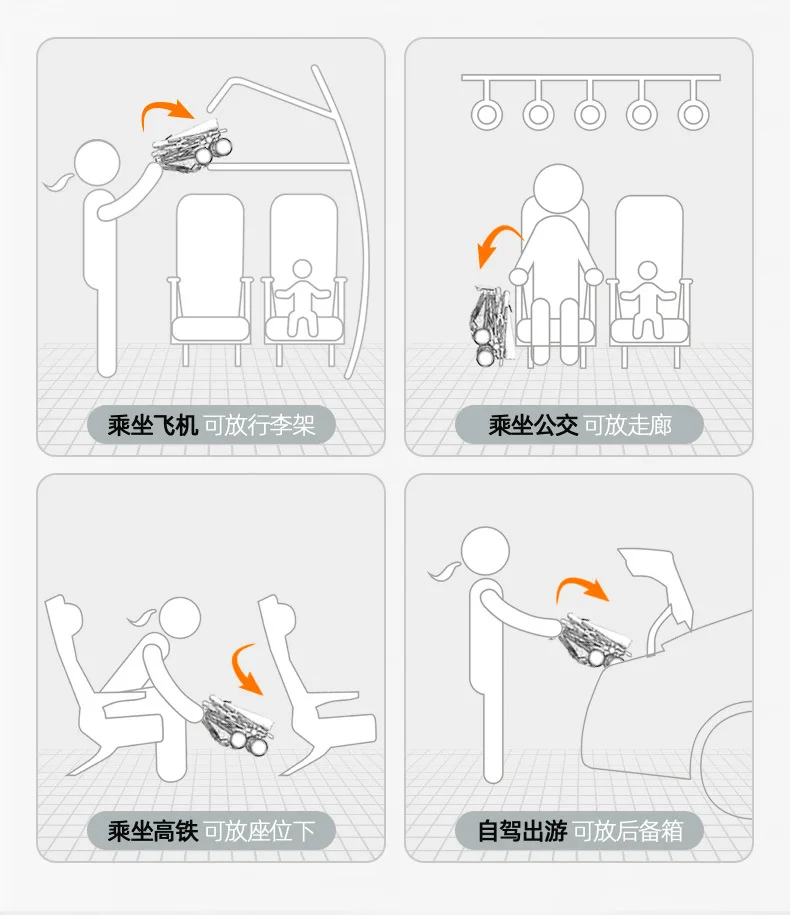 乘坐飞机 可放行李架

乘坐公交 可放走廊

乘坐高铁 可放座位下

自驾出游 可放后备箱