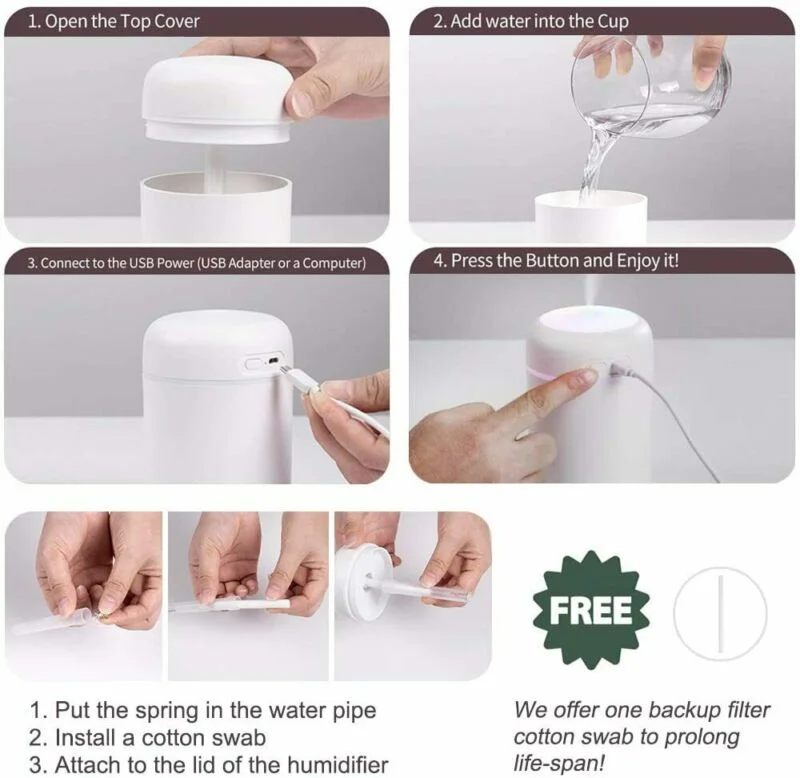 1. Open the Top Cover

2. Add water into the Cup

3. Connect to the USB Power (USB Adapter or a Computer)

4. Press the Button and Enjoy it!

FREE

1. Put the spring in the water pipe
2. Install a cotton swab
3. Attach to the lid of the humidifier

We offer one backup filter cotton swab to prolong life-span!