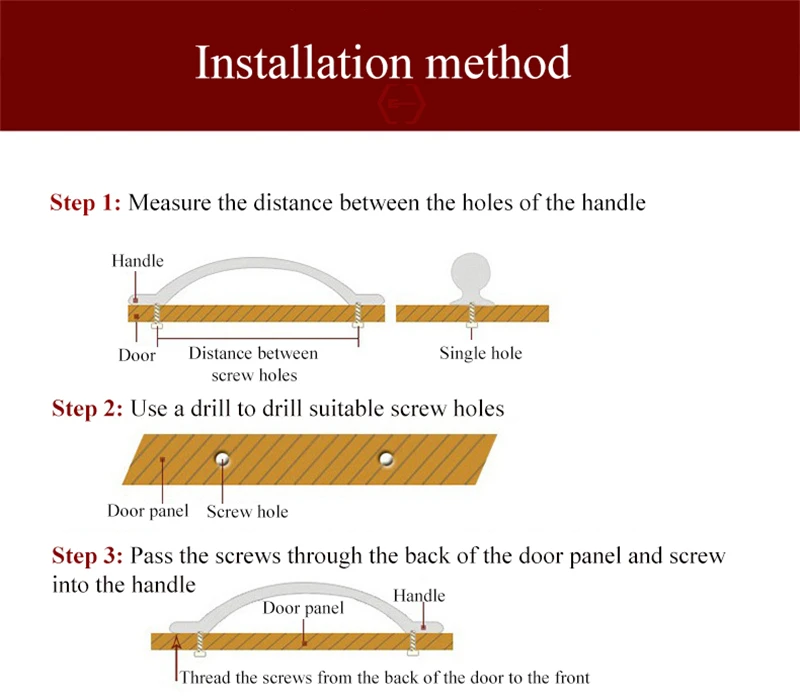 Installation method

Step 1: Measure the distance between the holes of the handle

Handle

Door

Distance between screw holes

Single hole

Step 2: Use a drill to drill suitable screw holes

Door panel

Screw hole

Step 3: Pass the screws through the back of the door panel and screw into the handle

Door panel

Handle

Thread the screws from the back of the door to the front