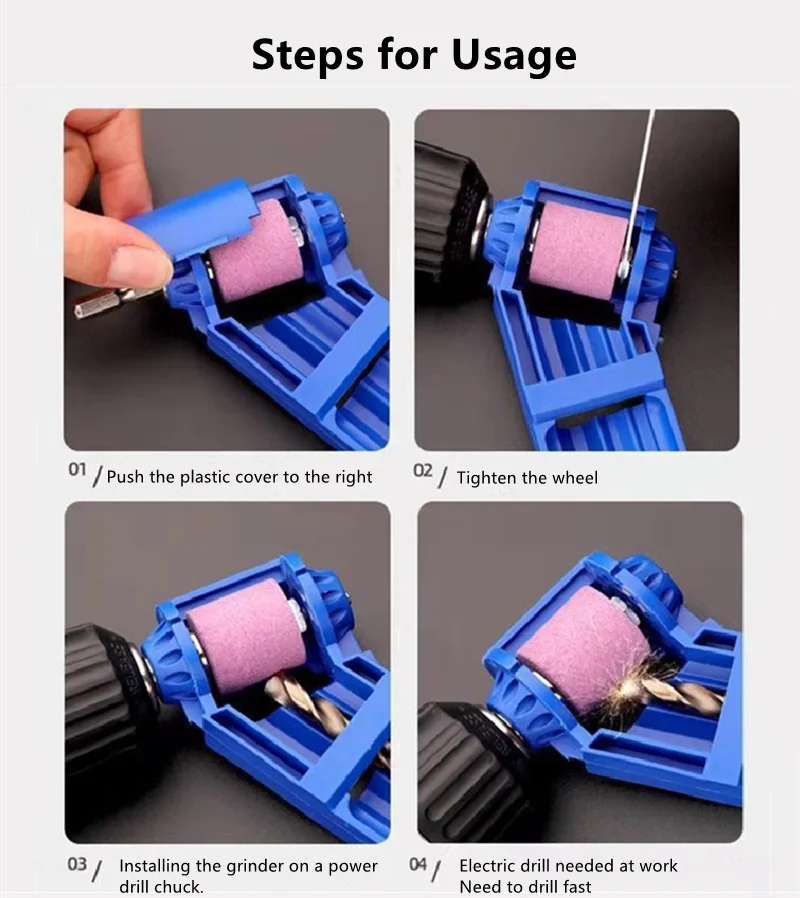 Steps for Usage

01 / Push the plastic cover to the right

02 / Tighten the wheel

03 / Installing the grinder on a power drill chuck.

04 / Electric drill needed at work
Need to drill fast