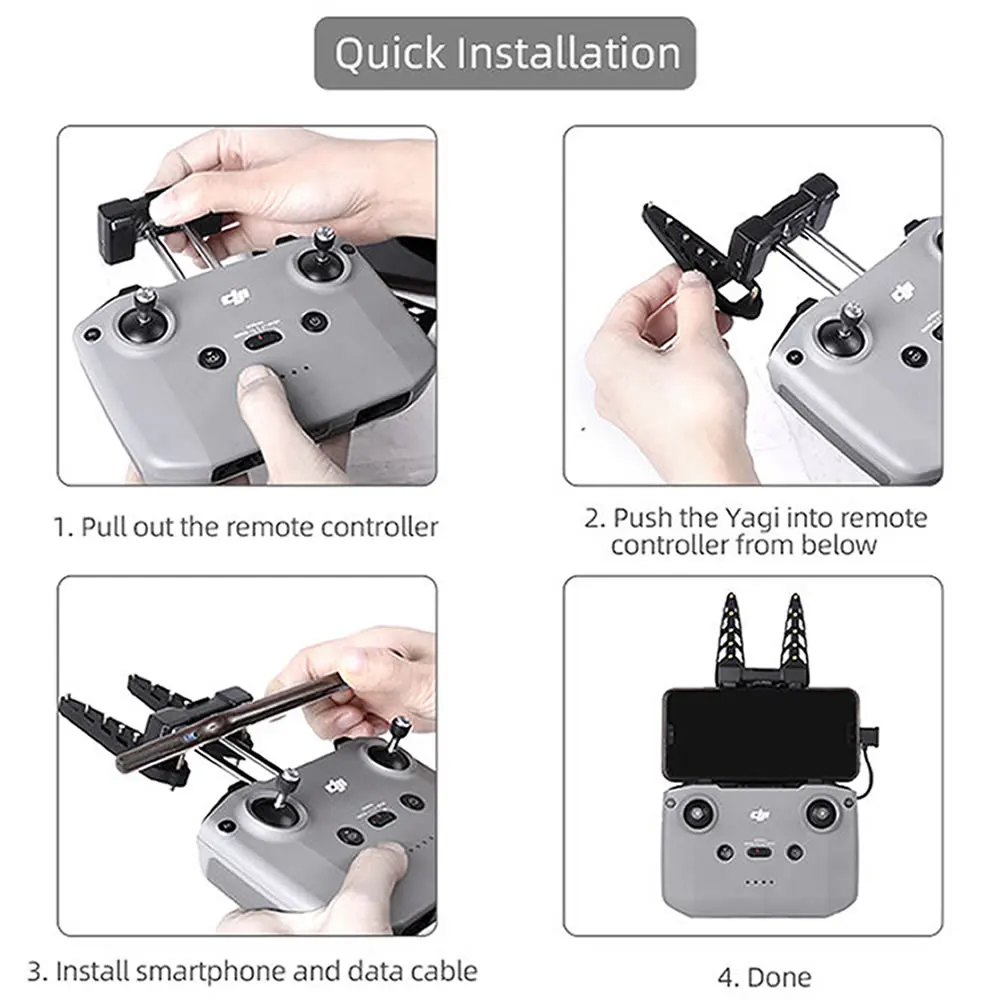 Quick Installation

1. Pull out the remote controller

2. Push the Yagi into remote controller from below

3. Install smartphone and data cable

4. Done