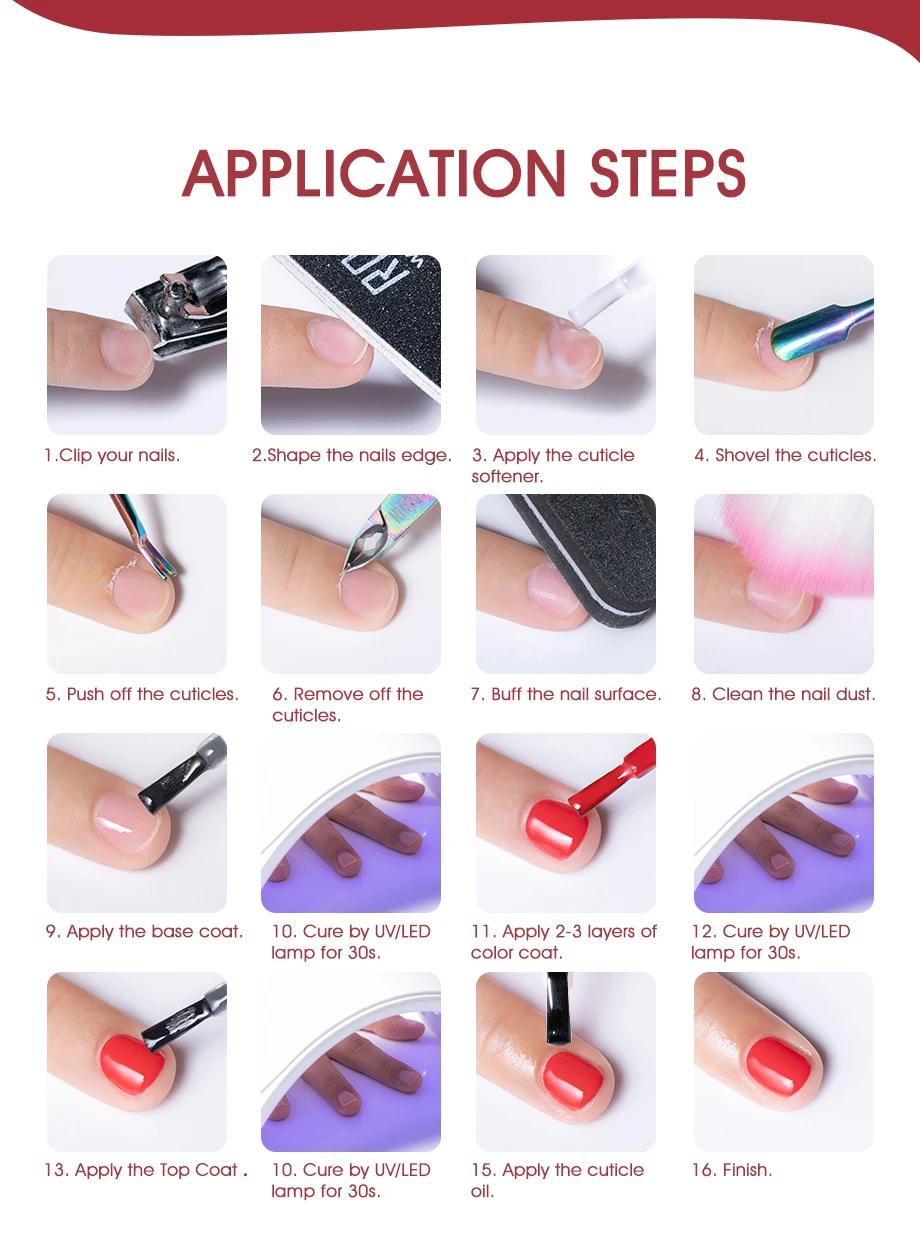 APPLICATION STEPS

1.Clip your nails.

2.Shape the nails edge.

3. Apply the cuticle softener.

4. Shovel the cuticles.

5. Push off the cuticles.

6. Remove off the cuticles.

7. Buff the nail surface.

8. Clean the nail dust.

9. Apply the base coat.

10. Cure by UV/LED lamp for 30s.

11. Apply 2-3 layers of color coat.

12. Cure by UV/LED lamp for 30s.

13. Apply the Top Coat .

10. Cure by UV/LED lamp for 30s.

15. Apply the cuticle oil.

16. Finish.