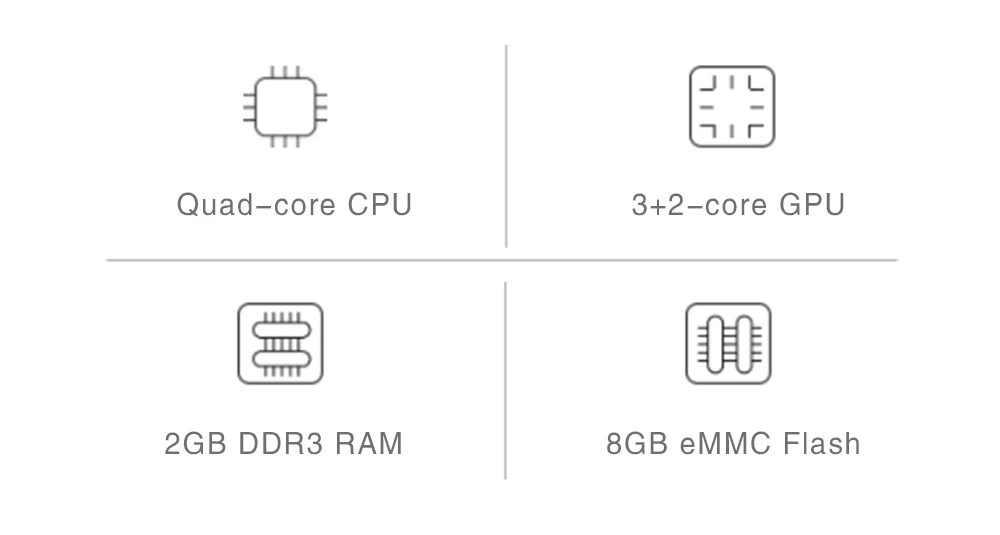 Quad-core CPU

3+2-core GPU

2GB DDR3 RAM

8GB eMMC Flash