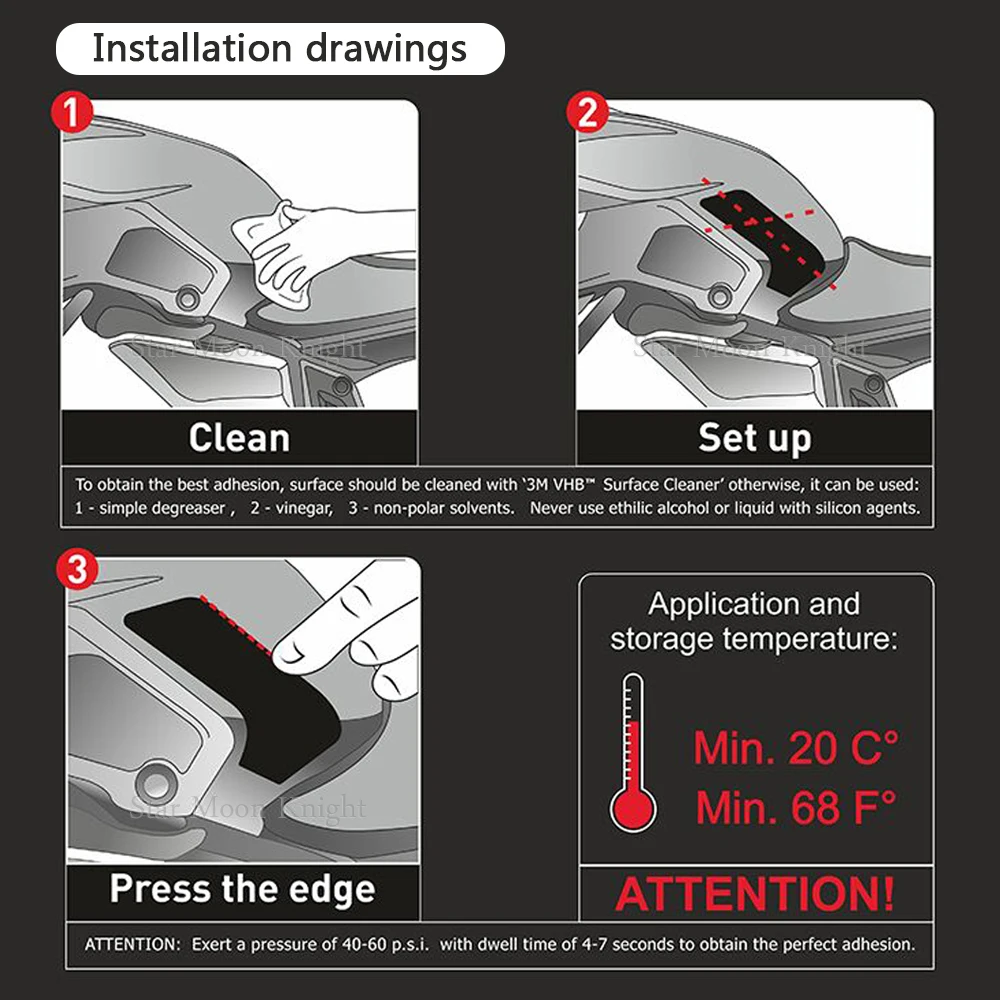 Installation drawings

1

Star Moon Knight

Clean

2

Star Moon Knight

Set up

To obtain the best adhesion, surface should be cleaned with '3M VHB™ Surface Cleaner' otherwise, it can be used: 1 - simple degreaser , 2 - vinegar, 3 - non-polar solvents. Never use ethilic alcohol or liquid with silicon agents.

3

Star Moon Knight

Press the edge

Application and storage temperature:

Min. 20 C°
Min. 68 F°

ATTENTION!

ATTENTION: Exert a pressure of 40-60 p.s.i. with dwell time of 4-7 seconds to obtain the perfect adhesion.