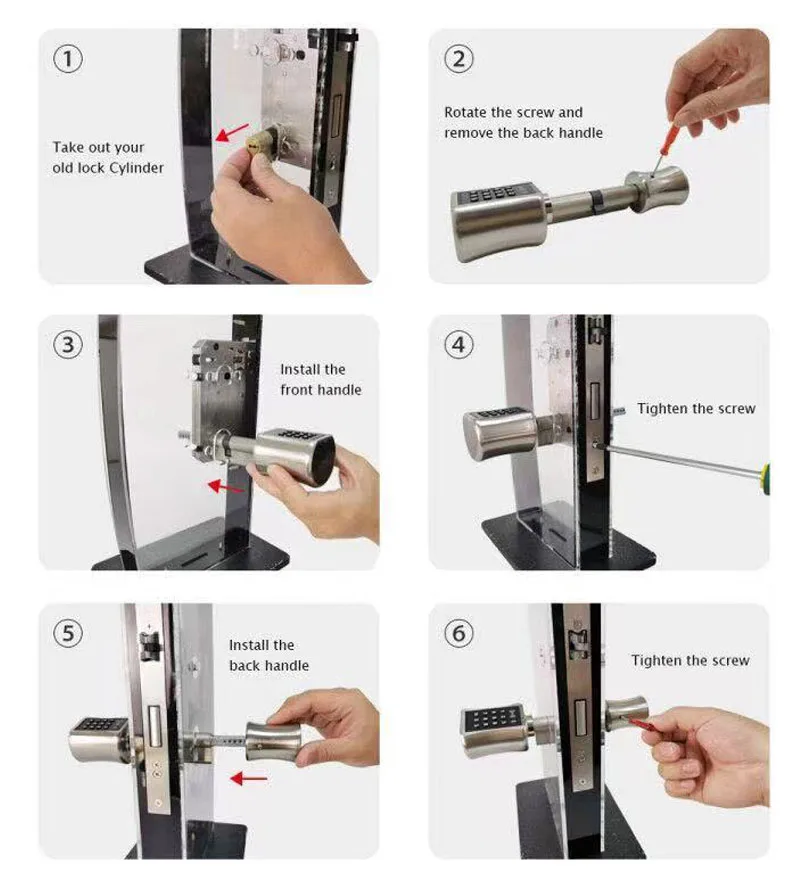 ①
Take out your old lock Cylinder

②
Rotate the screw and remove the back handle

③
Install the front handle

④
Tighten the screw

⑤
Install the back handle

⑥
Tighten the screw