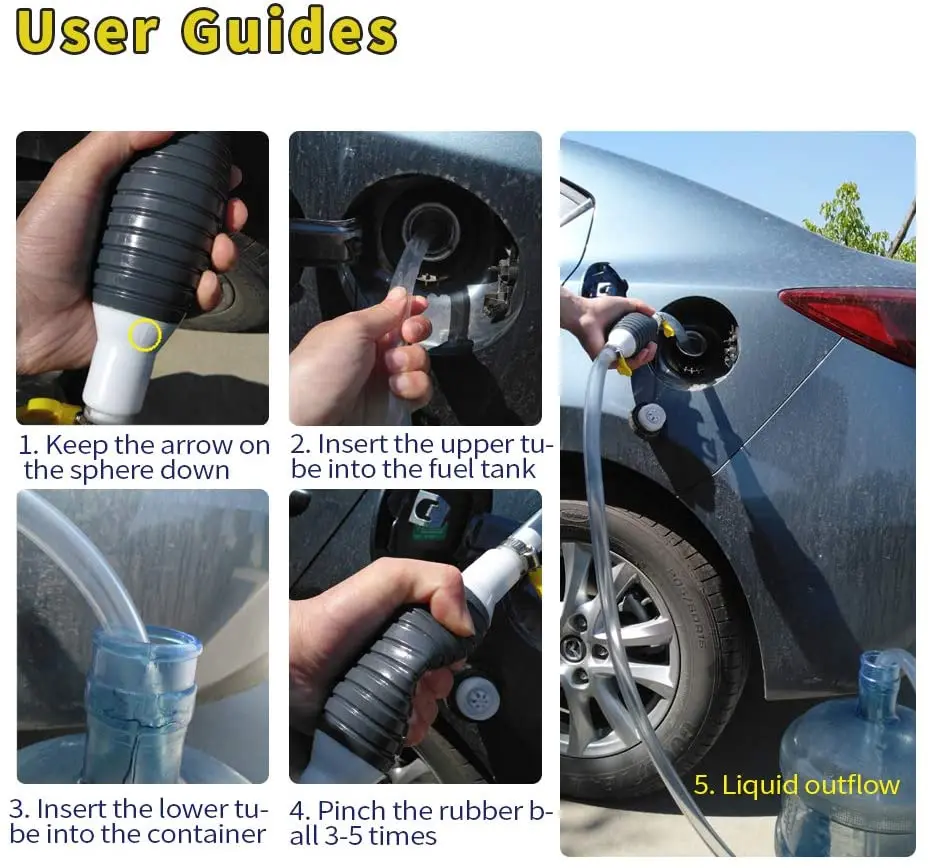 User Guides

1. Keep the arrow on the sphere down

2. Insert the upper tube into the fuel tank

3. Insert the lower tube into the container

4. Pinch the rubber ball 3-5 times

5. Liquid outflow