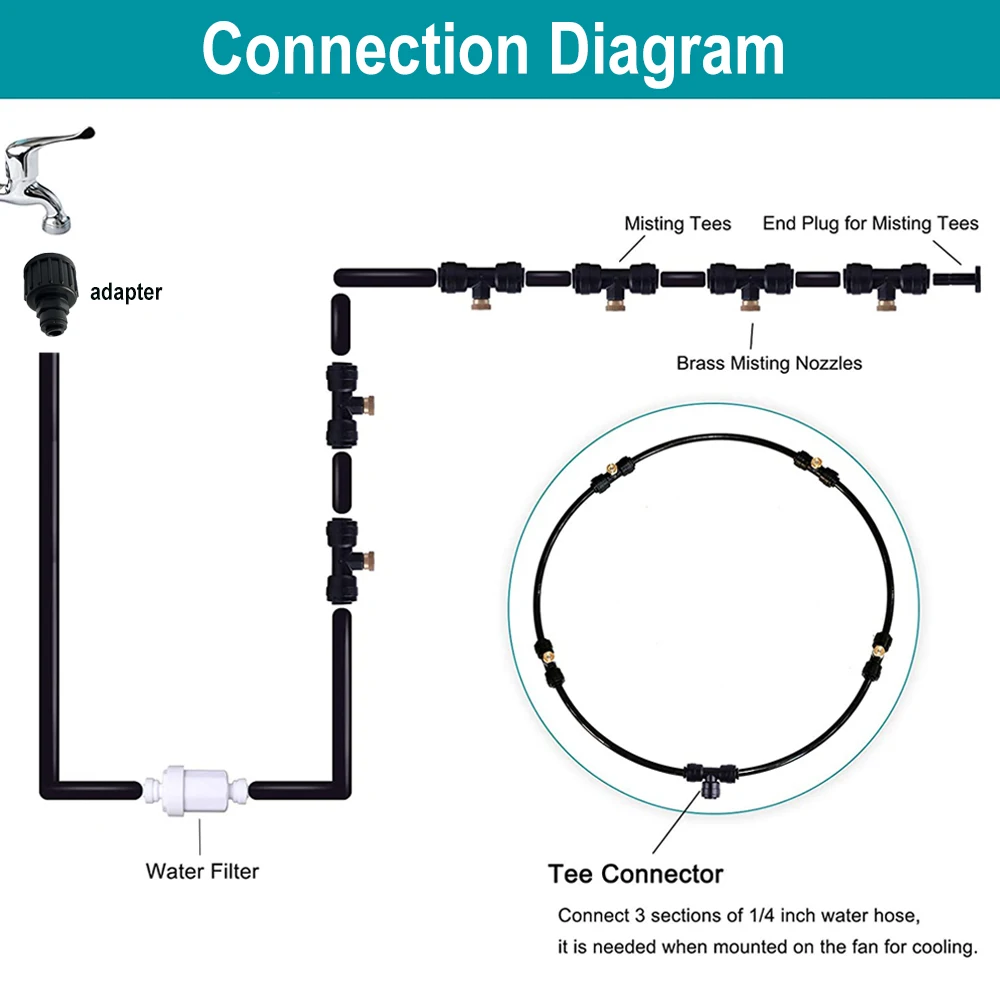 Connection Diagram

adapter

Misting Tees

End Plug for Misting Tees

Brass Misting Nozzles

Water Filter

Tee Connector

Connect 3 sections of 1/4 inch water hose, it is needed when mounted on the fan for cooling.