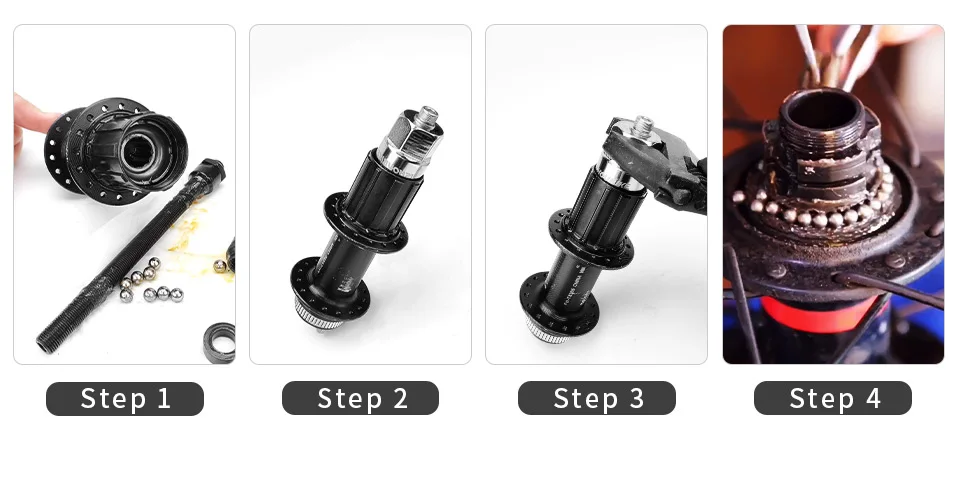 Step 1

Step 2

Step 3

Step 4