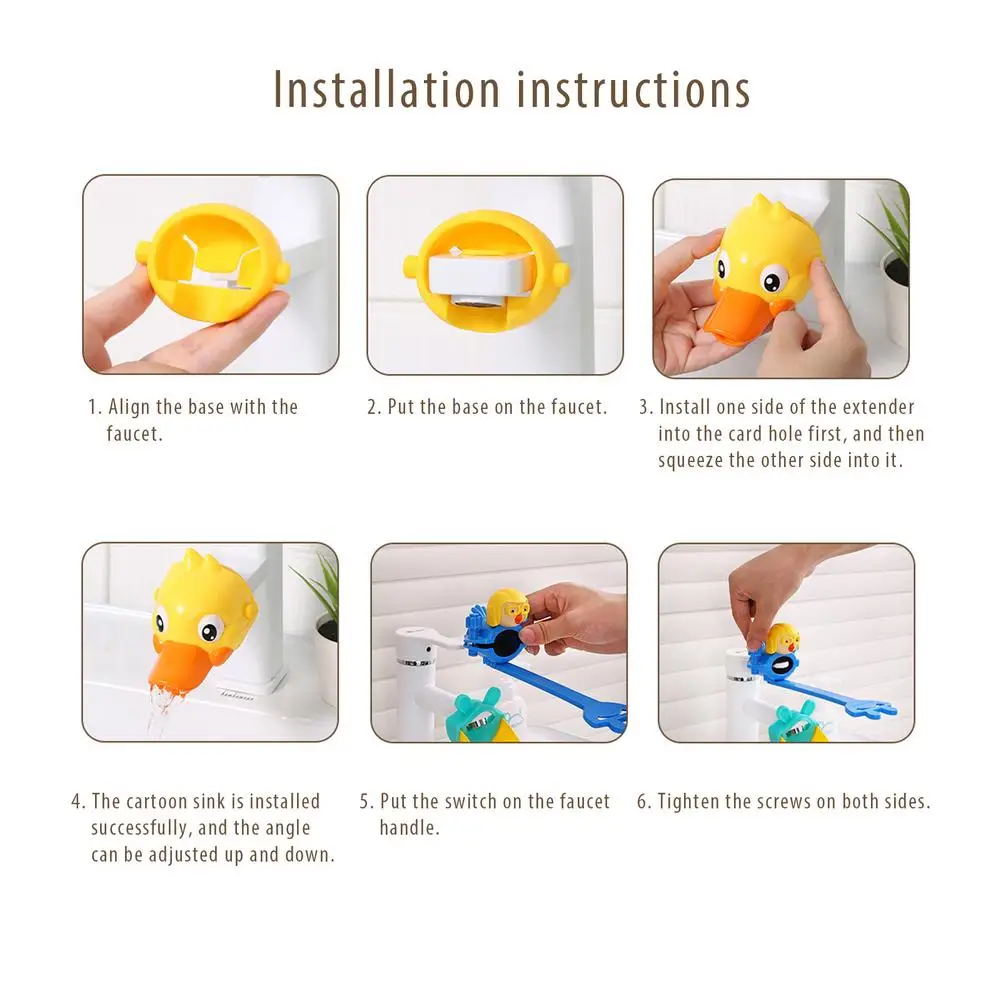 Installation instructions

1. Align the base with the faucet.

2. Put the base on the faucet.

3. Install one side of the extender into the card hole first, and then squeeze the other side into it.

4. The cartoon sink is installed successfully, and the angle can be adjusted up and down.

5. Put the switch on the faucet handle.

6. Tighten the screws on both sides.