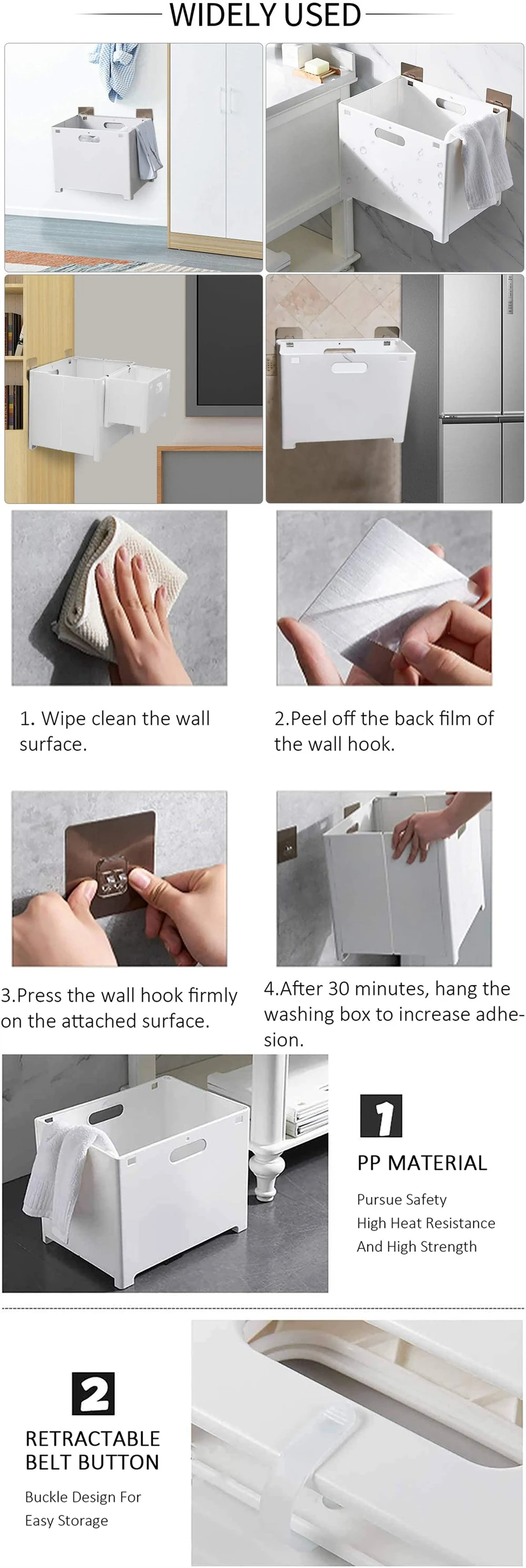 WIDELY USED

1. Wipe clean the wall surface.

2.Peel off the back film of the wall hook.

3.Press the wall hook firmly on the attached surface.

4.After 30 minutes, hang the washing box to increase adhesion.

1

PP MATERIAL

Pursue Safety
High Heat Resistance
And High Strength

2

RETRACTABLE BELT BUTTON

Buckle Design For Easy Storage