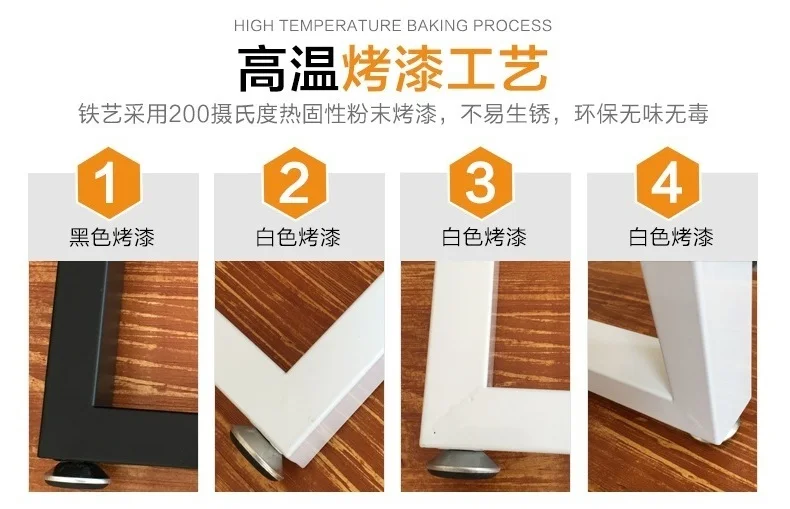 HIGH TEMPERATURE BAKING PROCESS

高温烤漆工艺

铁艺采用200摄氏度热固性粉末烤漆，不易生锈，环保无味无毒

1
黑色烤漆

2
白色烤漆

3
白色烤漆

4
白色烤漆