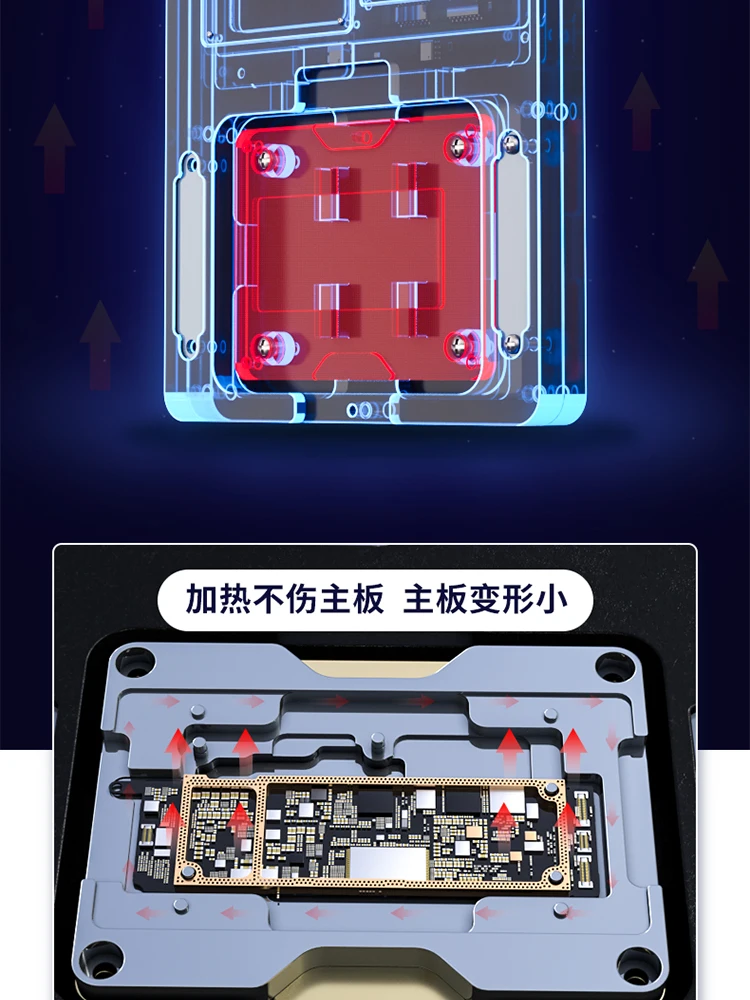 加热不伤主板 主板变形小