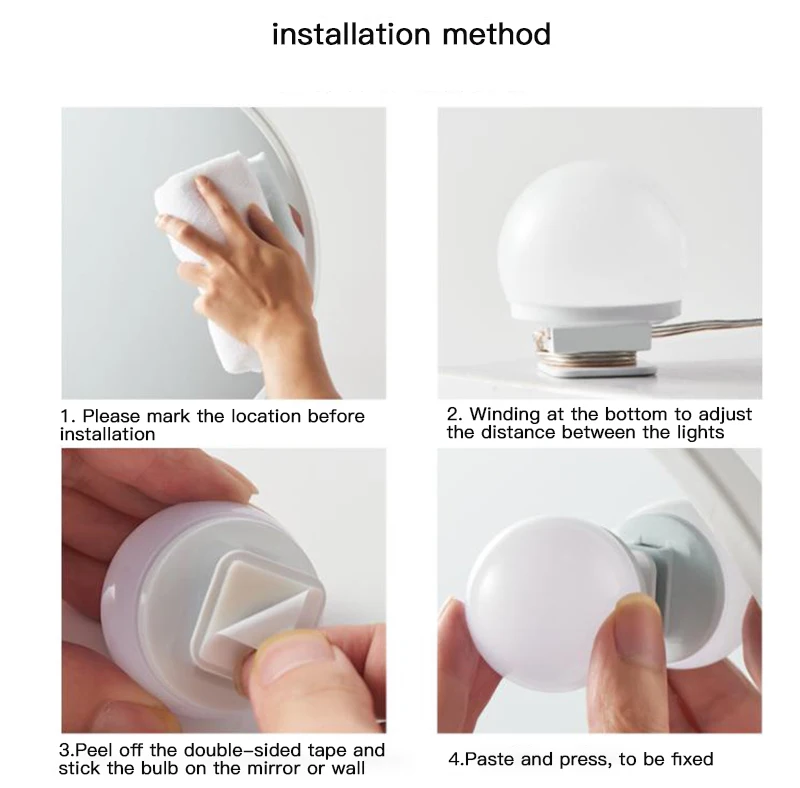 installation method

1. Please mark the location before installation

2. Winding at the bottom to adjust the distance between the lights

3.Peel off the double-sided tape and stick the bulb on the mirror or wall

4.Paste and press, to be fixed