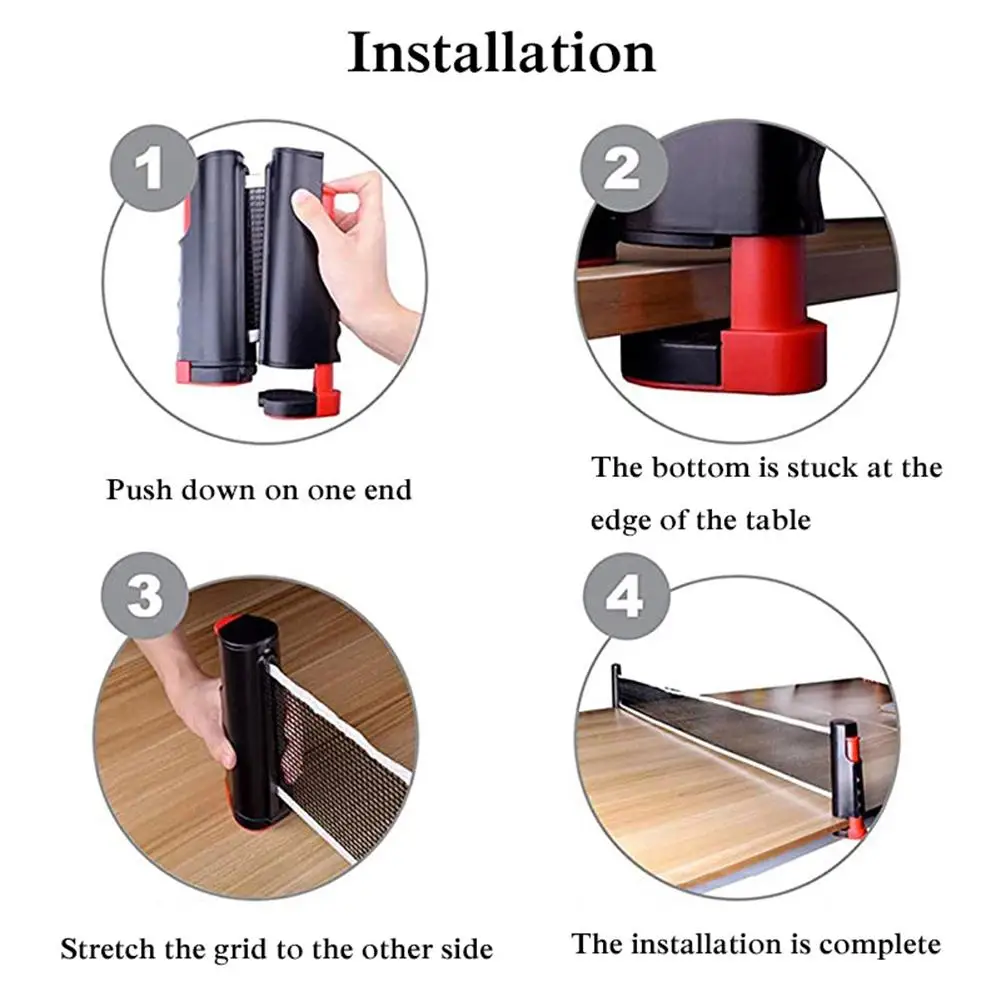 Installation

1

Push down on one end

2

The bottom is stuck at the edge of the table

3

Stretch the grid to the other side

4

The installation is complete