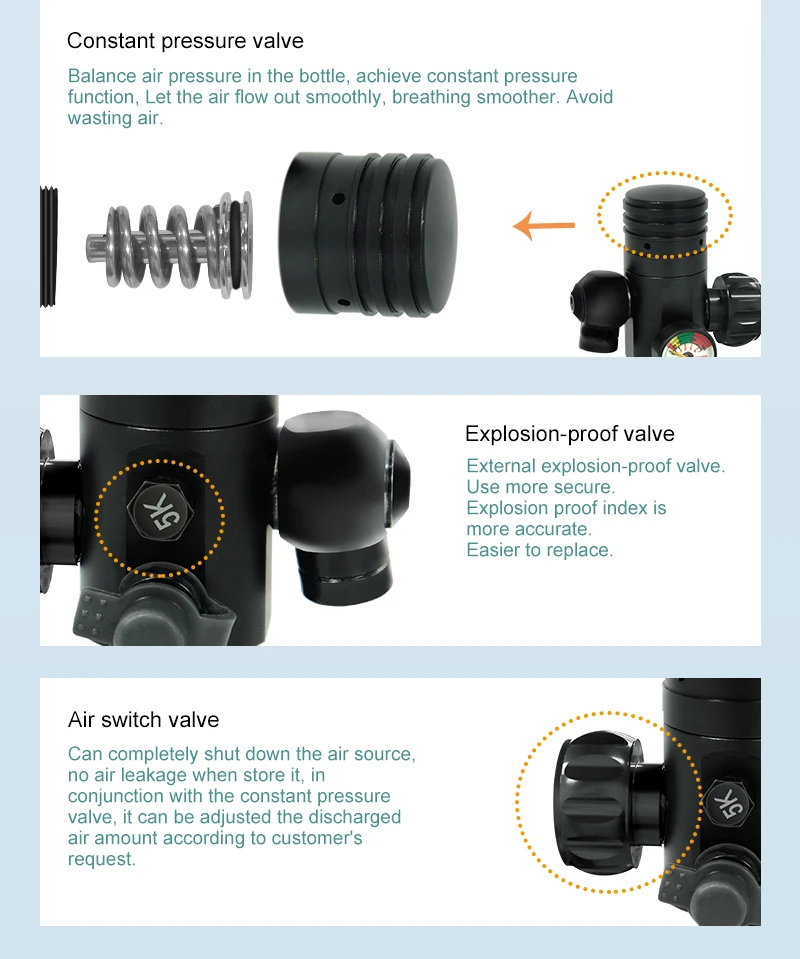 Constant pressure valve

Balance air pressure in the bottle, achieve constant pressure function, Let the air flow out smoothly, breathing smoother. Avoid wasting air.

5K

Explosion-proof valve

External explosion-proof valve.
Use more secure.
Explosion proof index is more accurate.
Easier to replace.

Air switch valve

Can completely shut down the air source, no air leakage when store it, in conjunction with the constant pressure valve, it can be adjusted the discharged air amount according to customer's request.

5K