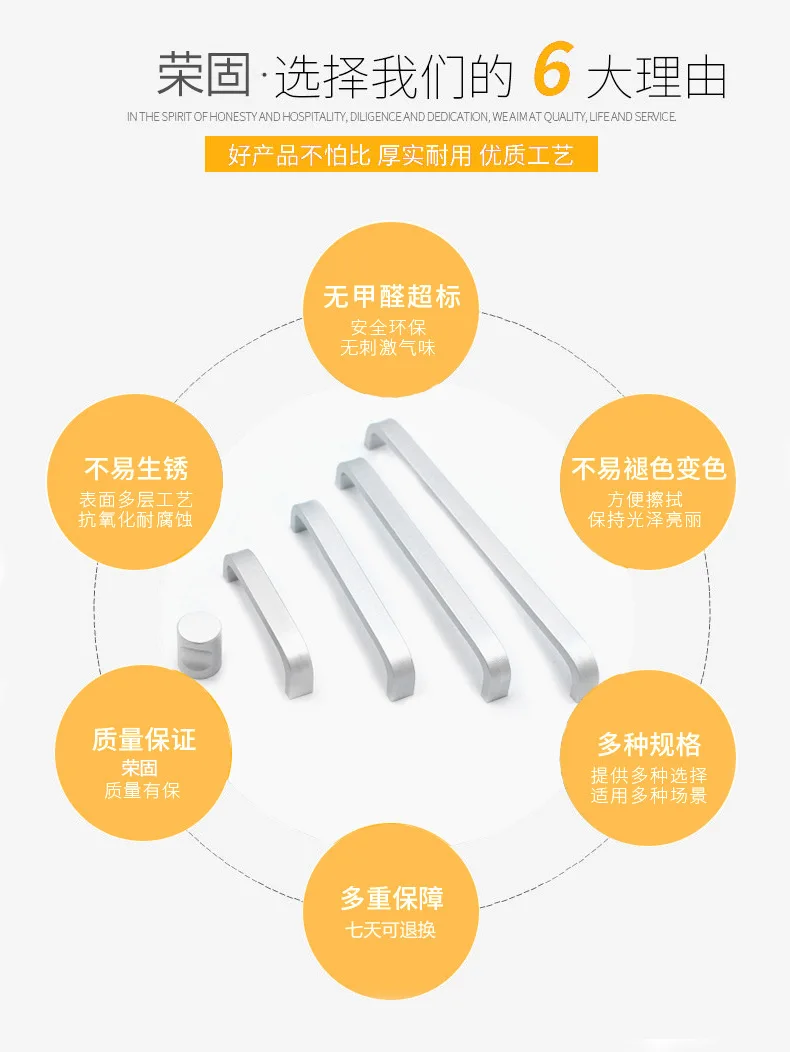 荣固·选择我们的 6 大理由

IN THE SPIRIT OF HONESTY AND HOSPITALITY, DILIGENCE AND DEDICATION, WE AIM AT QUALITY, LIFE AND SERVICE.

好产品不怕比 厚实耐用 优质工艺

无甲醛超标
安全环保
无刺激气味

不易生锈
表面多层工艺
抗氧化耐腐蚀

不易褪色变色
方便擦拭
保持光泽亮丽

质量保证
荣固
质量有保

多种规格
提供多种选择
适用多种场景

多重保障
七天可退换