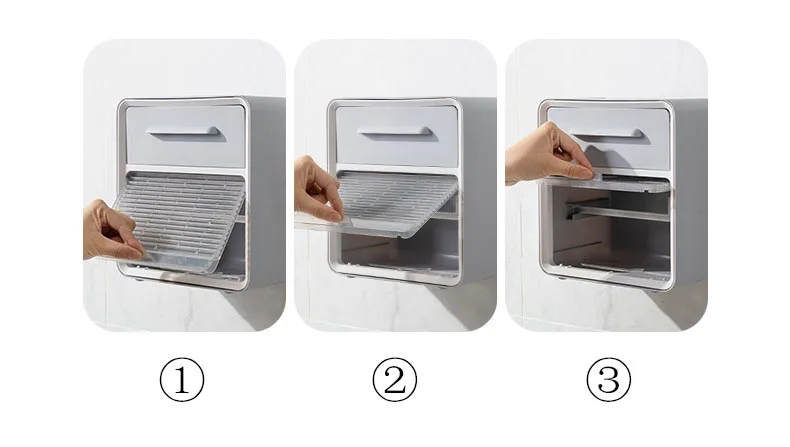 ①

②

③