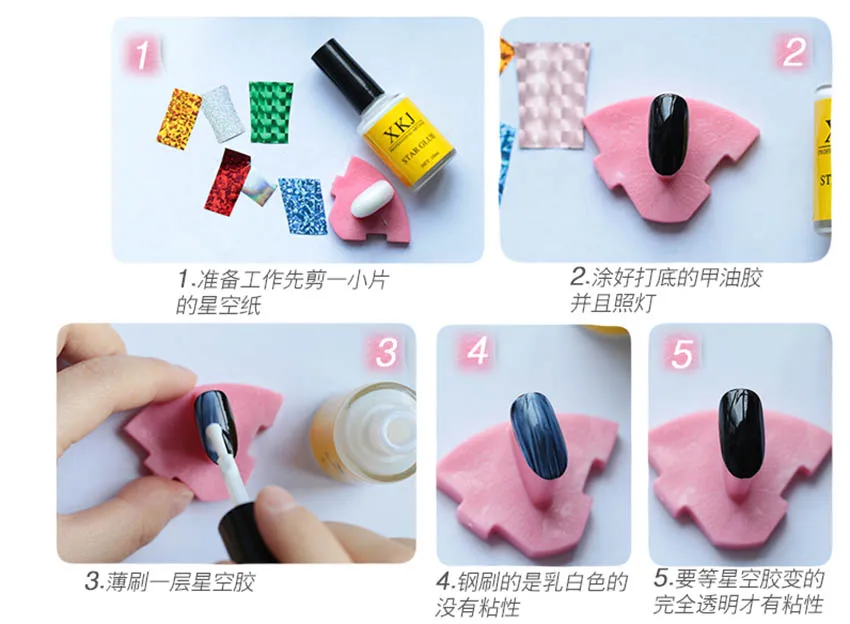 1

XKJ
STAR GLUE

2

1.准备工作先剪一小片的星空纸

2.涂好打底的甲油胶并且照灯

3

4

5

3.薄刷一层星空胶

4.钢刷的是乳白色的没有粘性

5.要等星空胶变的完全透明才有粘性