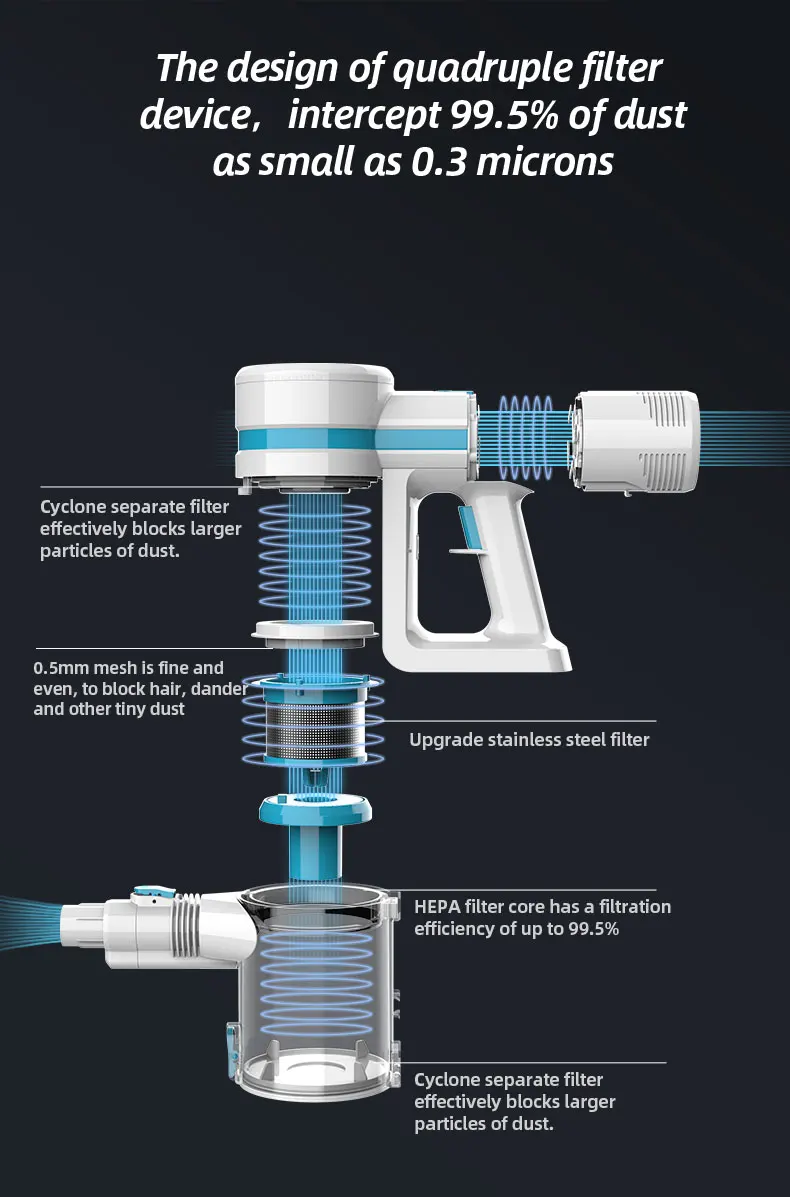 The design of quadruple filter device, intercept 99.5% of dust as small as 0.3 microns

Cyclone separate filter effectively blocks larger particles of dust.

0.5mm mesh is fine and even, to block hair, dander and other tiny dust

Upgrade stainless steel filter

HEPA filter core has a filtration efficiency of up to 99.5%

Cyclone separate filter effectively blocks larger particles of dust.