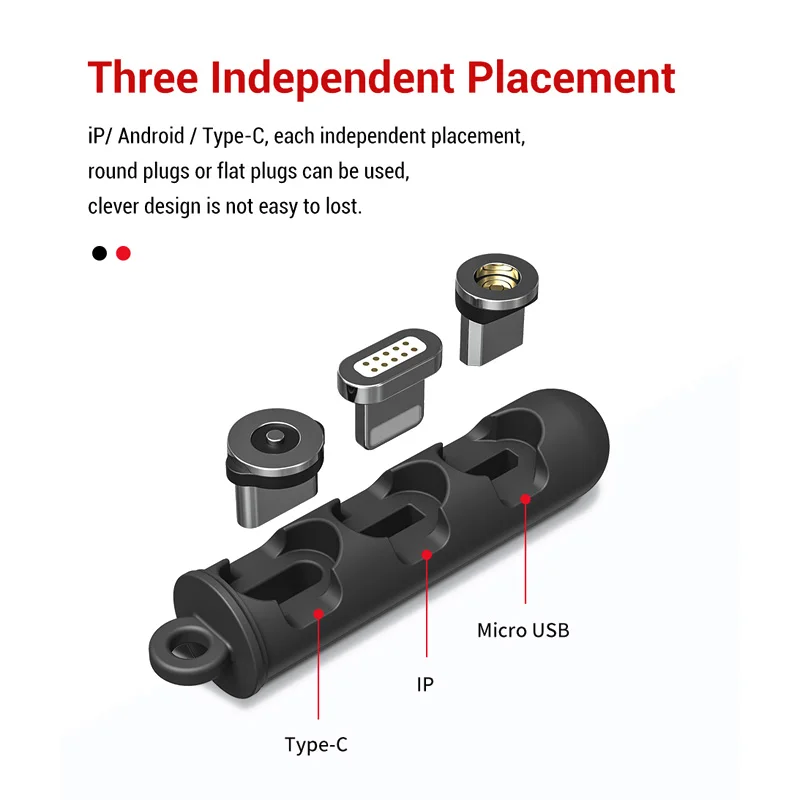 Three Independent Placement

iP/ Android / Type-C, each independent placement, round plugs or flat plugs can be used, clever design is not easy to lost.

Micro USB

IP

Type-C