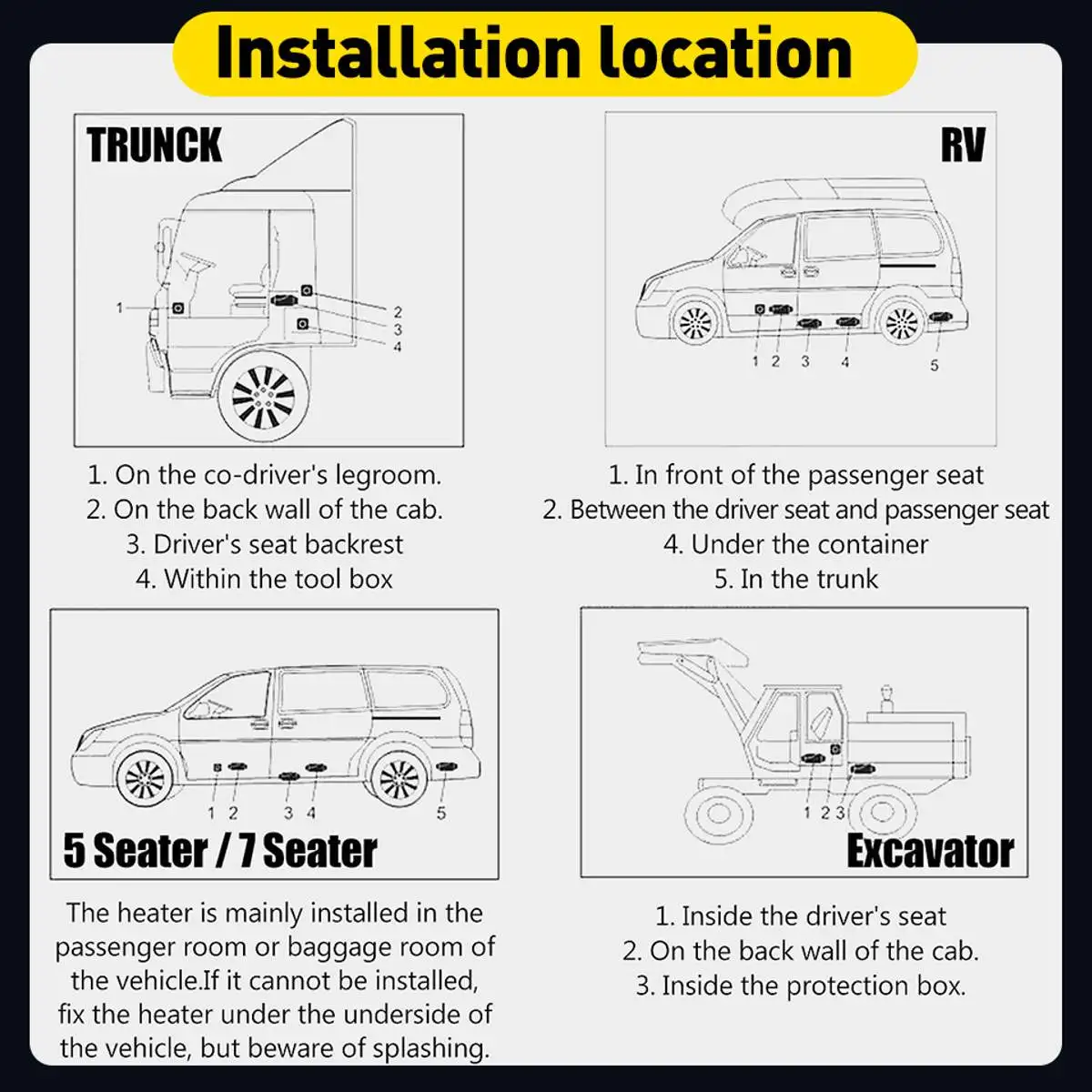 Installation location

TRUNCK

1
2
3
4

1. On the co-driver's legroom.
2. On the back wall of the cab.
3. Driver's seat backrest
4. Within the tool box

RV

1 2 3 4 5

1. In front of the passenger seat
2. Between the driver seat and passenger seat
4. Under the container
5. In the trunk

1 2 3 4 5

5 Seater / 7 Seater

The heater is mainly installed in the passenger room or baggage room of the vehicle.If it cannot be installed, fix the heater under the underside of the vehicle, but beware of splashing.

1 2 3

Excavator

1. Inside the driver's seat
2. On the back wall of the cab.
3. Inside the protection box.