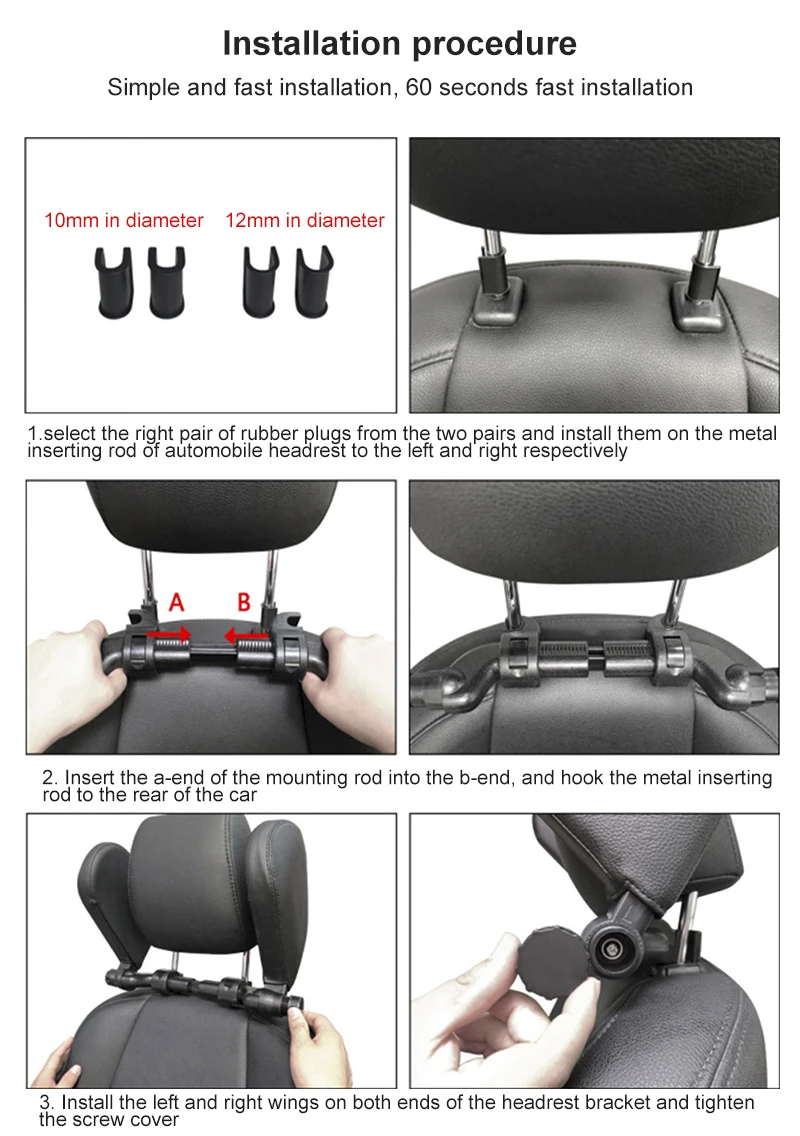 Installation procedure

Simple and fast installation, 60 seconds fast installation

10mm in diameter 12mm in diameter

1.select the right pair of rubber plugs from the two pairs and install them on the metal inserting rod of automobile headrest to the left and right respectively

A B

2. Insert the a-end of the mounting rod into the b-end, and hook the metal inserting rod to the rear of the car

3. Install the left and right wings on both ends of the headrest bracket and tighten the screw cover