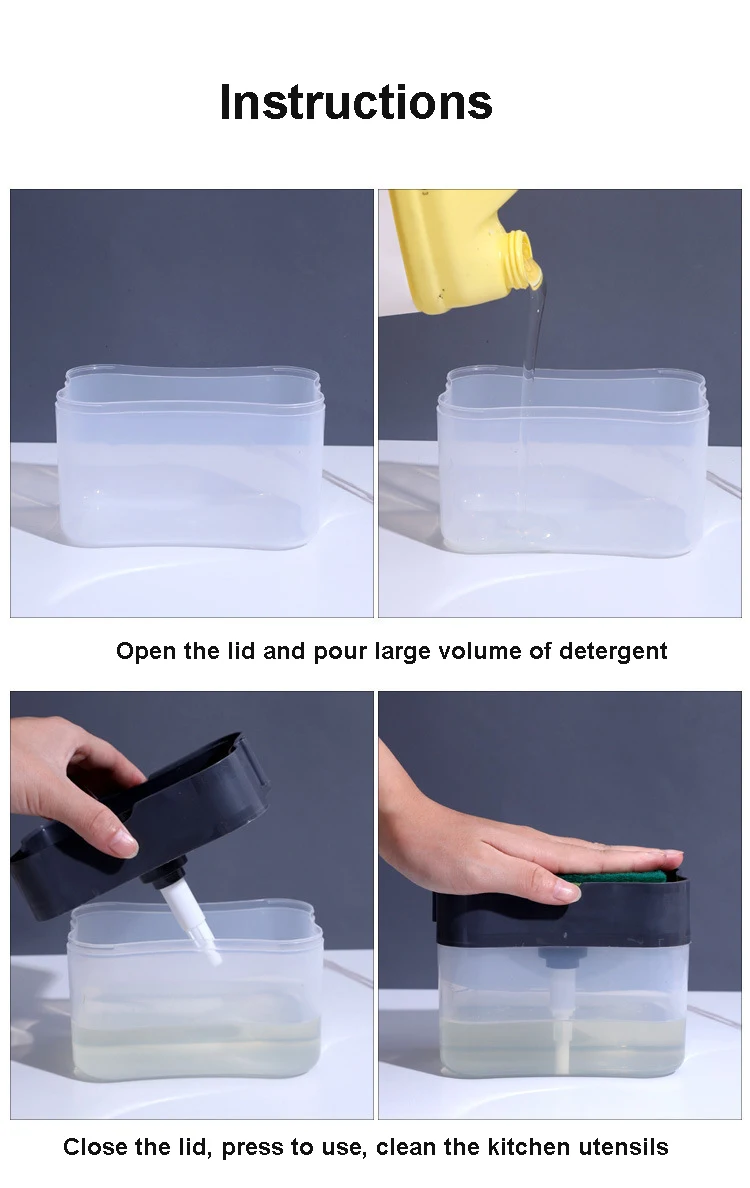 Instructions

Open the lid and pour large volume of detergent

Close the lid, press to use, clean the kitchen utensils