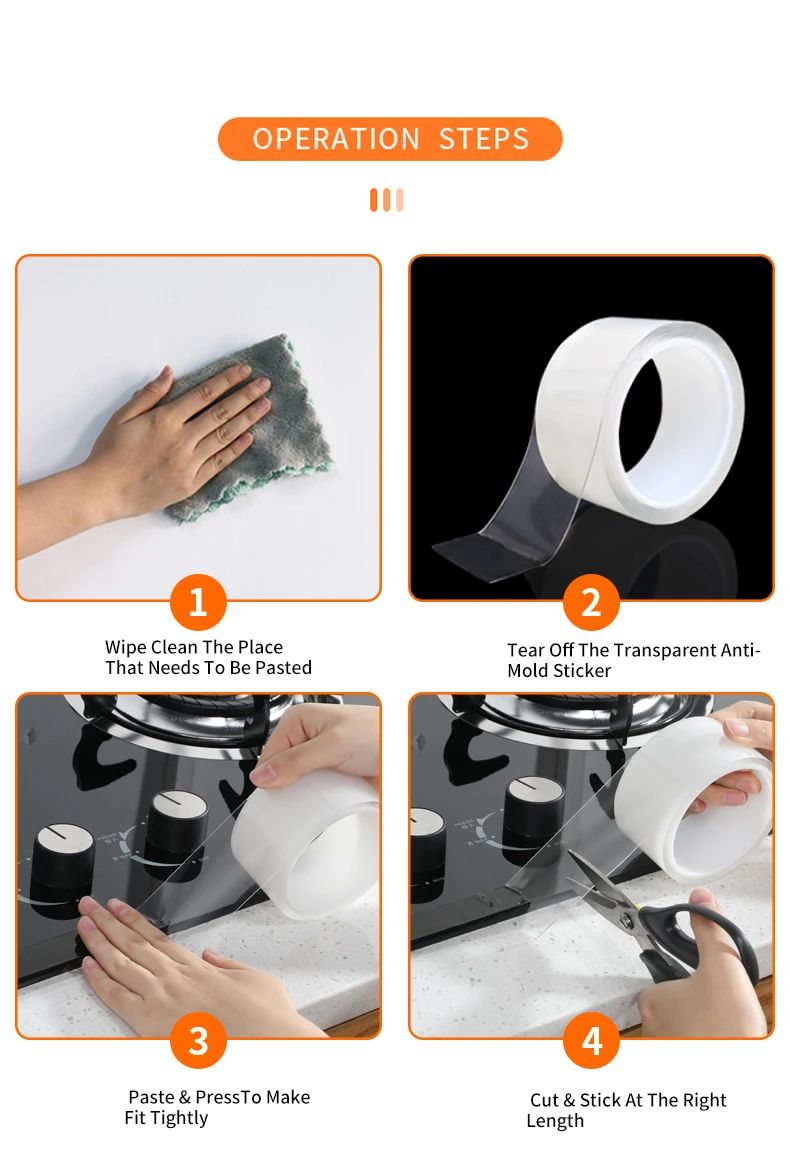 OPERATION STEPS

1

Wipe Clean The Place That Needs To Be Pasted

2

Tear Off The Transparent Anti-Mold Sticker

3

Paste & PressTo Make Fit Tightly

4

Cut & Stick At The Right Length