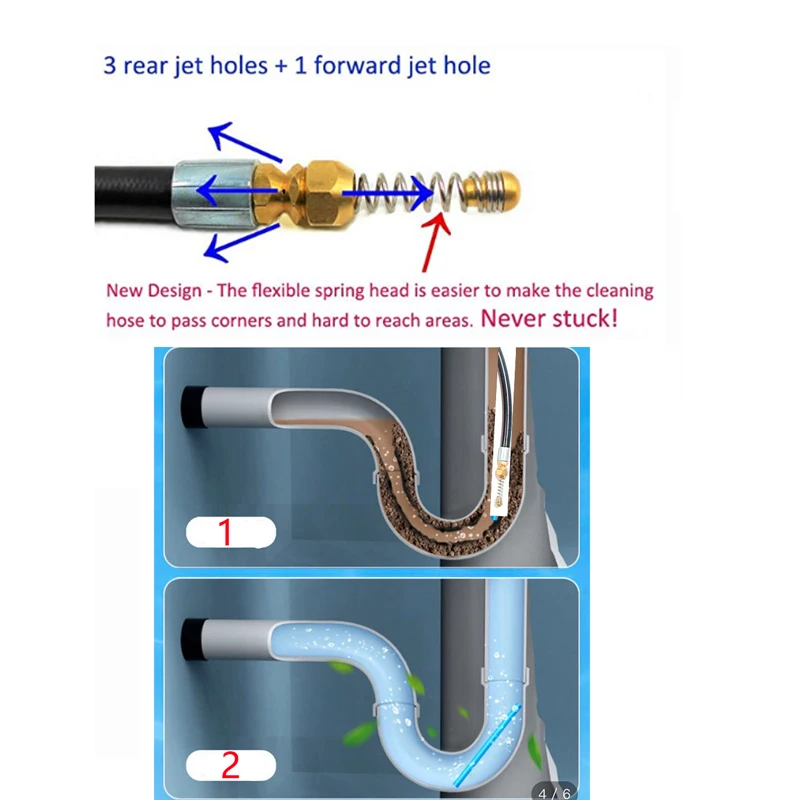 3 rear jet holes + 1 forward jet hole

New Design - The flexible spring head is easier to make the cleaning hose to pass corners and hard to reach areas. Never stuck!

1

2

4 / 6