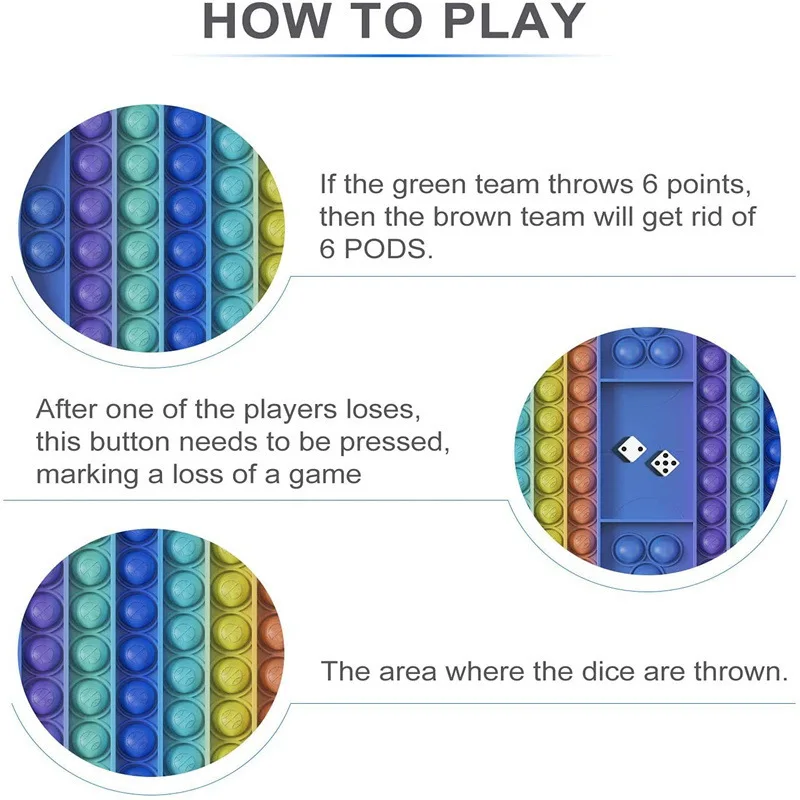 HOW TO PLAY

If the green team throws 6 points, then the brown team will get rid of 6 PODS.

After one of the players loses, this button needs to be pressed, marking a loss of a game

The area where the dice are thrown.