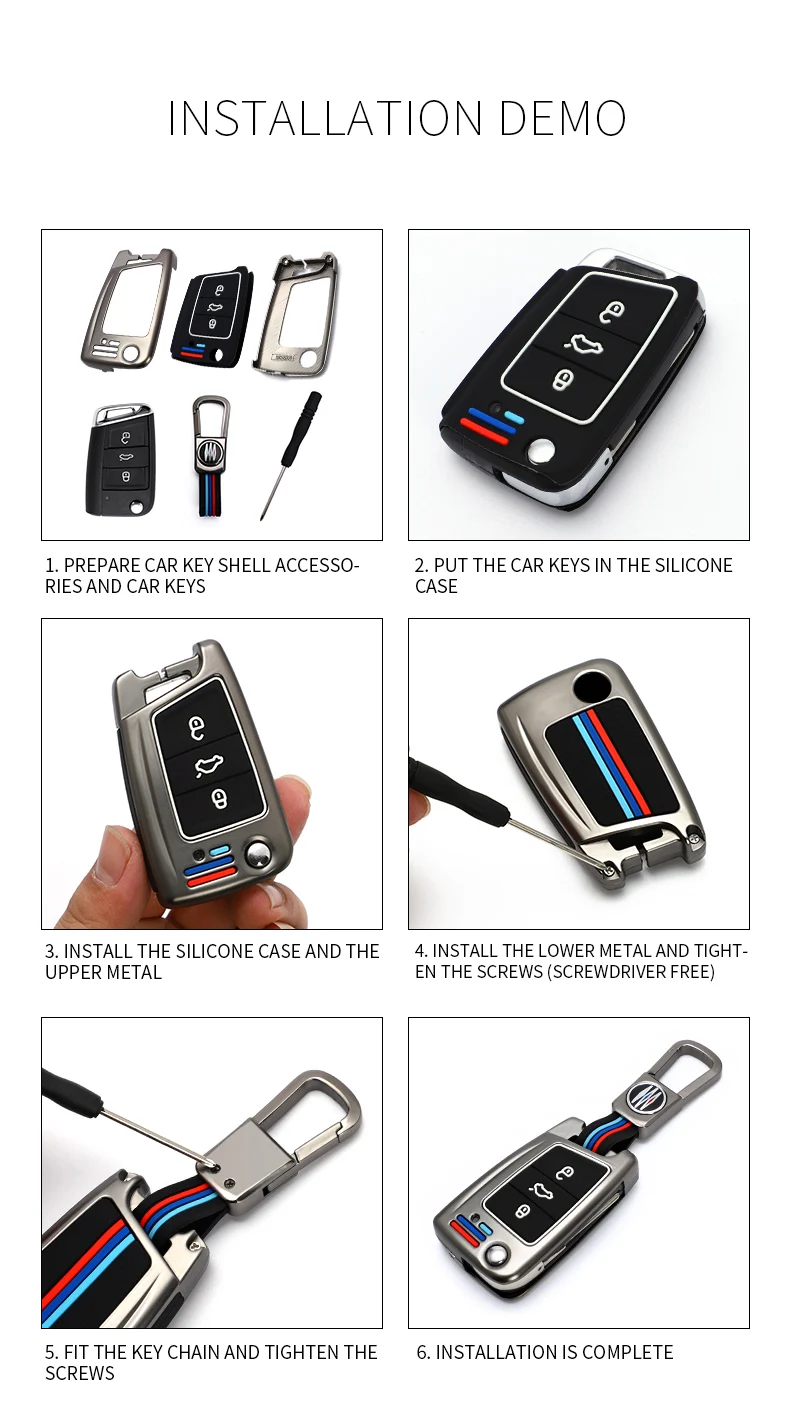 INSTALLATION DEMO

1. PREPARE CAR KEY SHELL ACCESSORIES AND CAR KEYS

2. PUT THE CAR KEYS IN THE SILICONE CASE

3. INSTALL THE SILICONE CASE AND THE UPPER METAL

4. INSTALL THE LOWER METAL AND TIGHTEN THE SCREWS (SCREWDRIVER FREE)

5. FIT THE KEY CHAIN AND TIGHTEN THE SCREWS

6. INSTALLATION IS COMPLETE