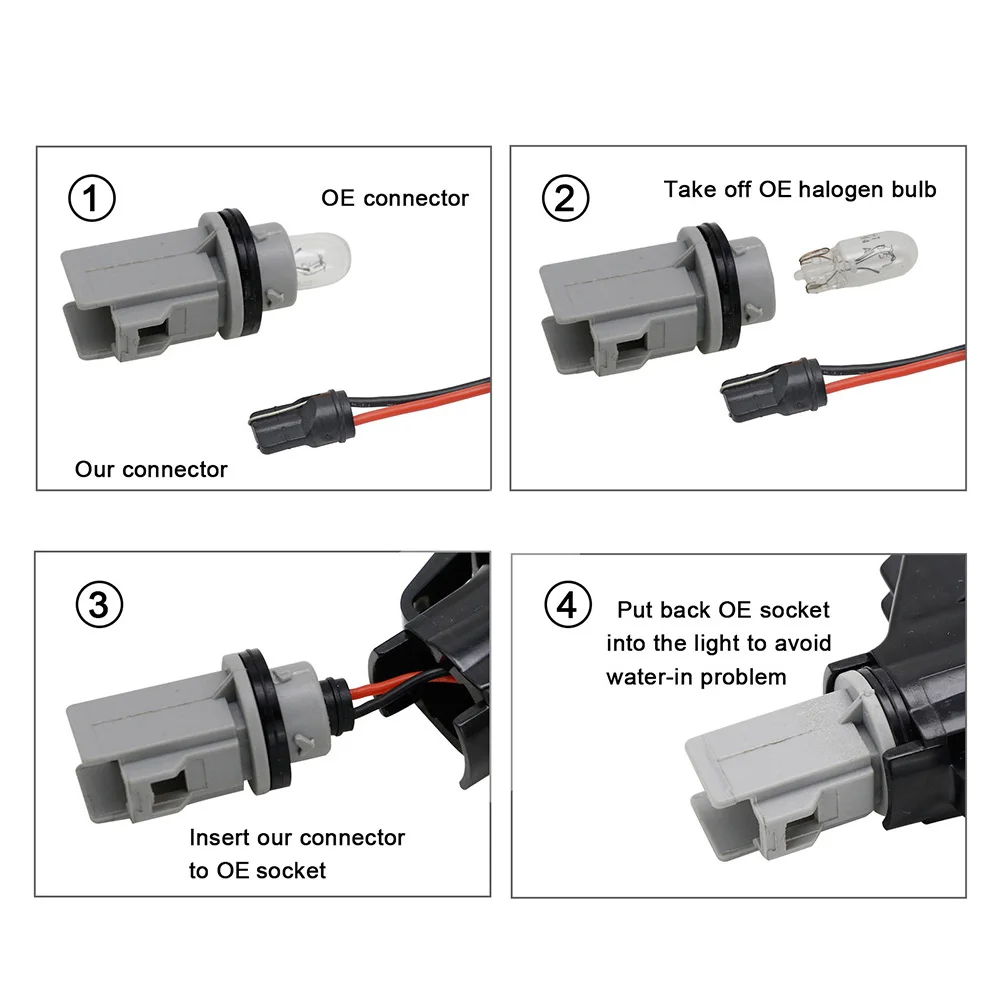 ① OE connector

Our connector

② Take off OE halogen bulb

③

Insert our connector to OE socket

④ Put back OE socket into the light to avoid water-in problem