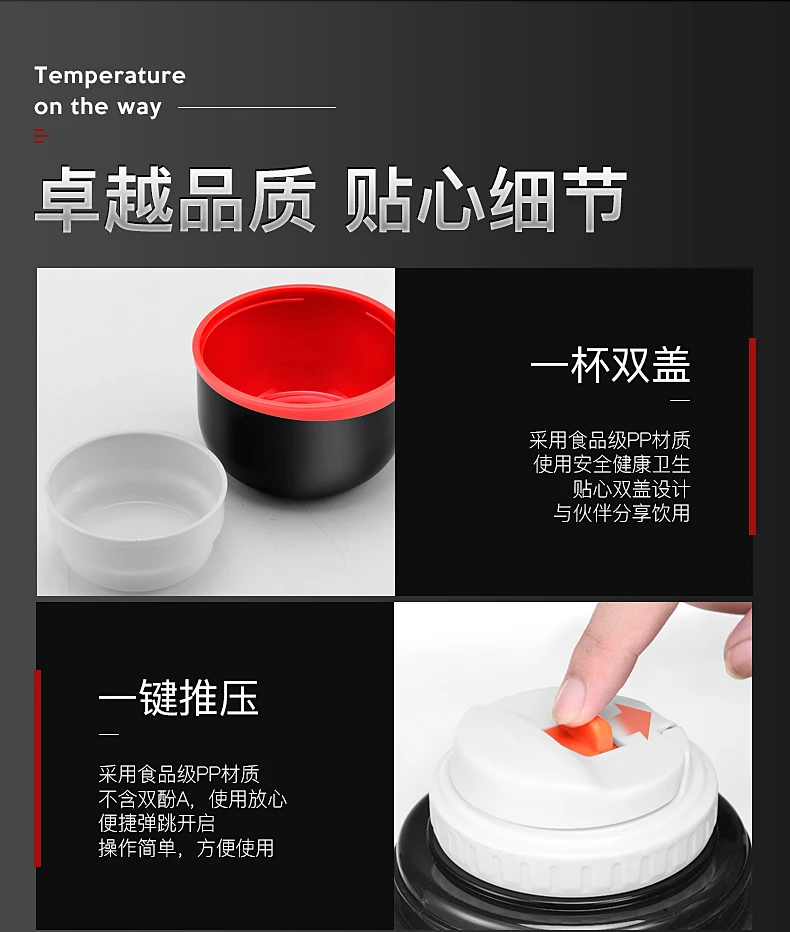 Temperature
on the way

卓越品质 贴心细节

一杯双盖

采用食品级PP材质
使用安全健康卫生
贴心双盖设计
与伙伴分享饮用

一键推压

采用食品级PP材质
不含双酚A，使用放心
便捷弹跳开启
操作简单，方便使用