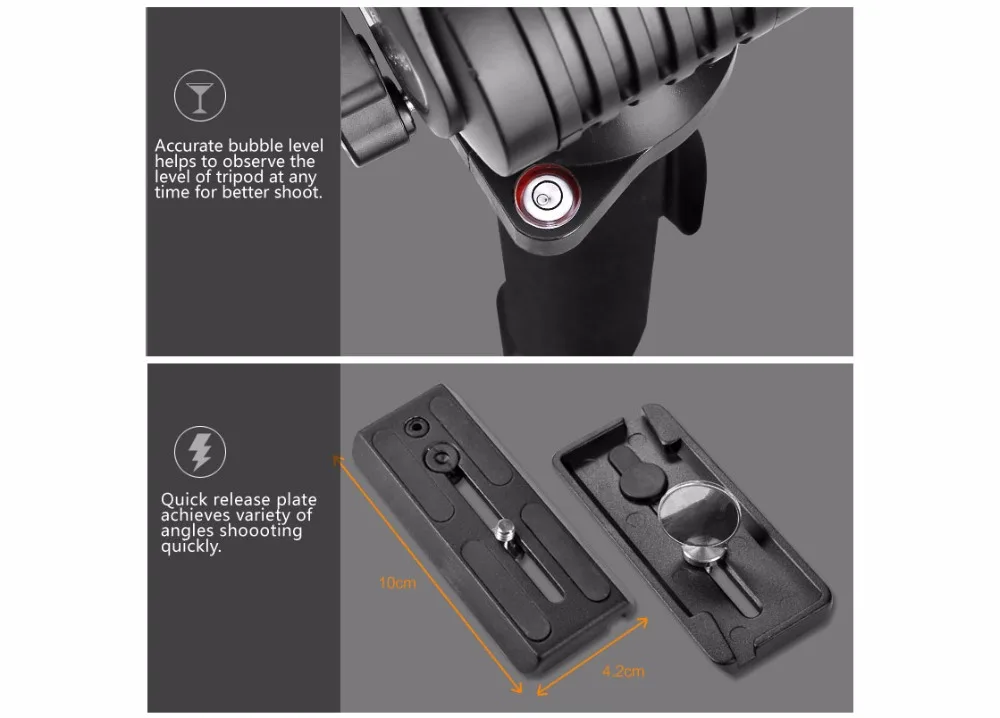 Accurate bubble level helps to observe the level of tripod at any time for better shoot.

Quick release plate achieves variety of angles shoooting quickly.

10cm

4.2cm