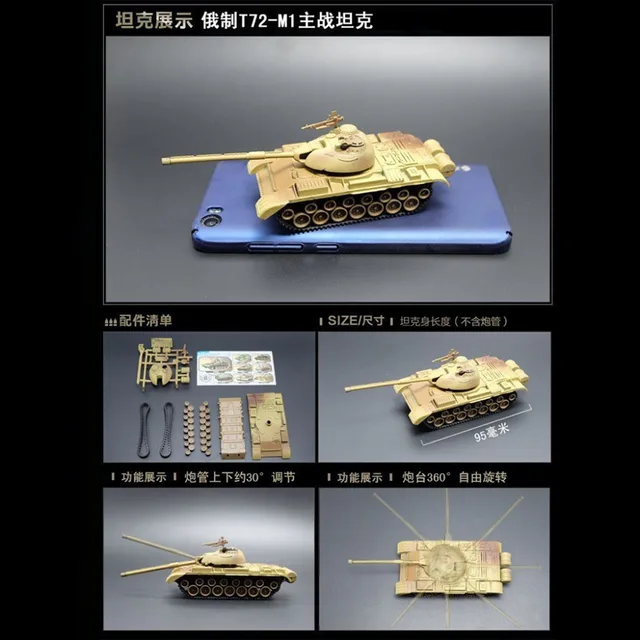 坦克展示 俄制T72-M1主战坦克

配件清单

SIZE/尺寸 坦克身长度（不含炮管）

95毫米

功能展示 炮管上下约30° 调节

功能展示 炮台360° 自由旋转