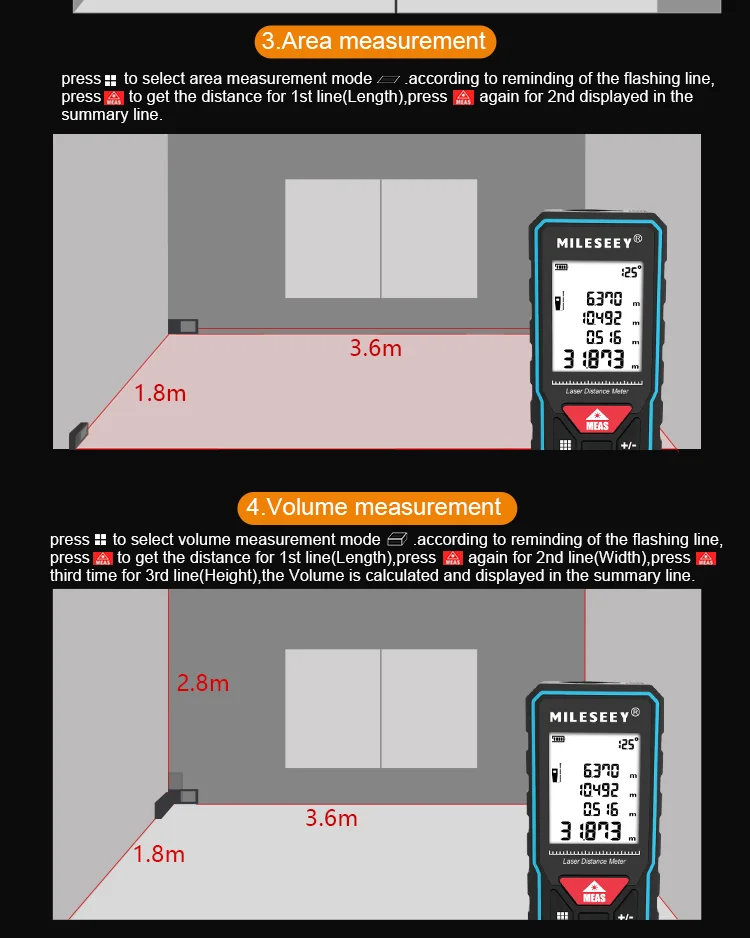 3.Area measurement

press to select area measurement mode .according to reminding of the flashing line, press MEAS to get the distance for 1st line(Length),press MEAS again for 2nd displayed in the summary line.

3.6m

1.8m

MILESEEY®

125°

6370 m

10492 m

0516 m

31873 m

Laser Distance Meter

MEAS

+/-

4.Volume measurement

press to select volume measurement mode .according to reminding of the flashing line, press MEAS to get the distance for 1st line(Length),press MEAS again for 2nd line(Width),press MEAS third time for 3rd line(Height),the Volume is calculated and displayed in the summary line.

2.8m

3.6m

1.8m

MILESEEY®

125°

6370 m

10492 m

0516 m

31873 m

Laser Distance Meter

MEAS

+/-