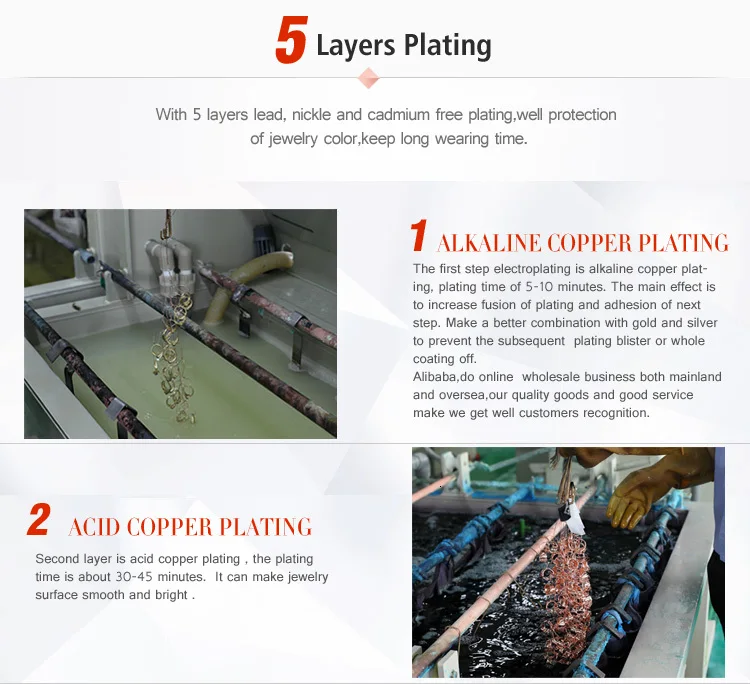 5 Layers Plating

With 5 layers lead, nickle and cadmium free plating,well protection of jewelry color,keep long wearing time.

1 ALKALINE COPPER PLATING

The first step electroplating is alkaline copper plating, plating time of 5-10 minutes. The main effect is to increase fusion of plating and adhesion of next step. Make a better combination with gold and silver to prevent the subsequent plating blister or whole coating off.
Alibaba,do online wholesale business both mainland and oversea,our quality goods and good service make we get well customers recognition.

2 ACID COPPER PLATING

Second layer is acid copper plating , the plating time is about 30-45 minutes. It can make jewelry surface smooth and bright .