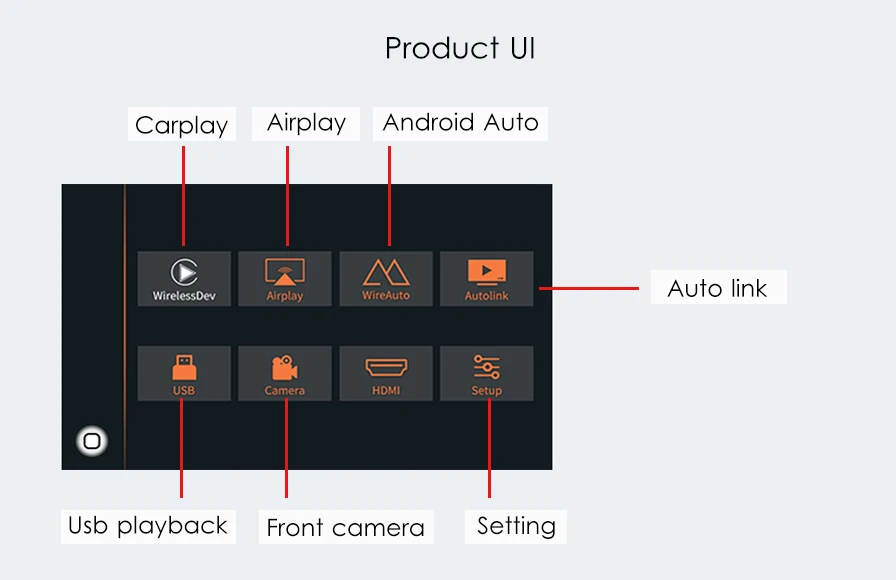 Product UI

Carplay

Airplay

Android Auto

WirelessDev

Airplay

WireAuto

Autolink

Auto link

USB

Camera

HDMI

Setup

Usb playback

Front camera

Setting