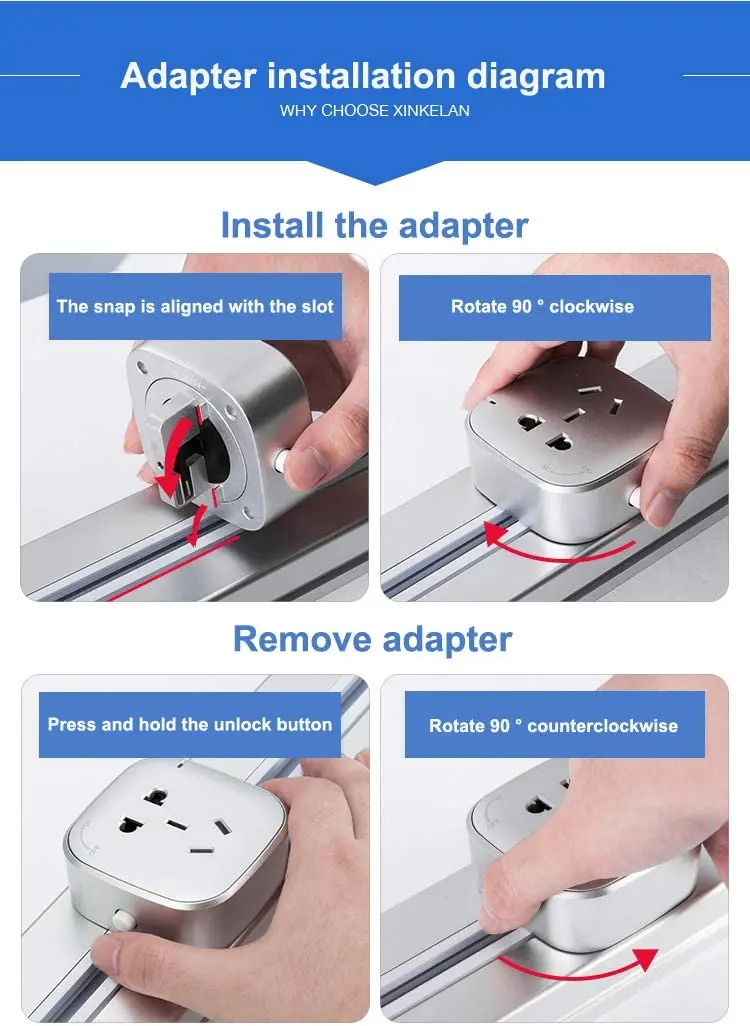 Adapter installation diagram
WHY CHOOSE XINKELAN

Install the adapter

The snap is aligned with the slot

Rotate 90 ° clockwise

Remove adapter

Press and hold the unlock button

Rotate 90 ° counterclockwise